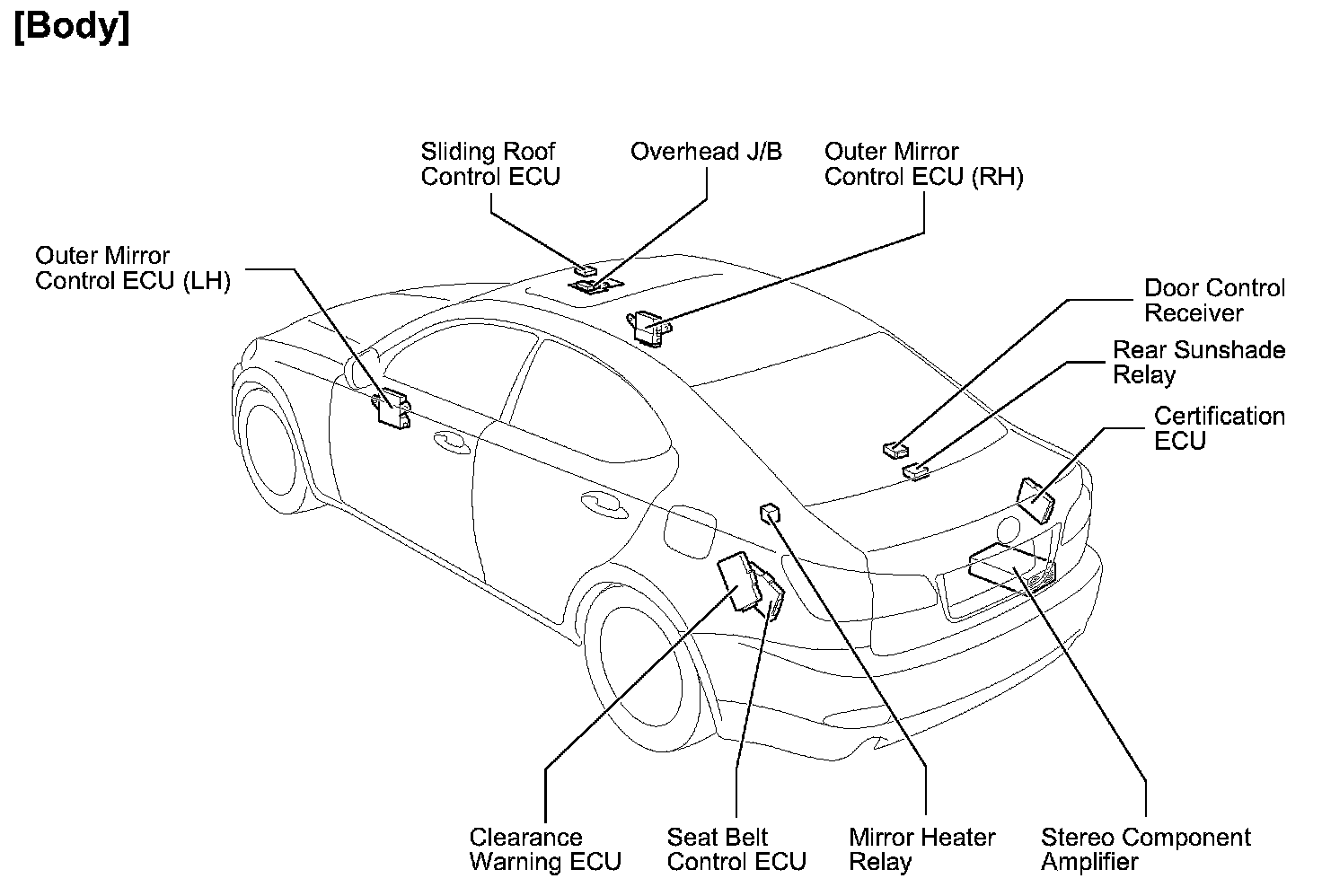 [Body]

Sliding Roof Control ECU

Overhead J/B

Outer Mirror Control ECU (RH)

Outer Mirror Control ECU (LH)

Door Control Receiver

Rear Sunshade Relay

Certification ECU

Clearance Warning ECU

Seat Belt Control ECU

Mirror Heater Relay

Stereo Component Amplifier