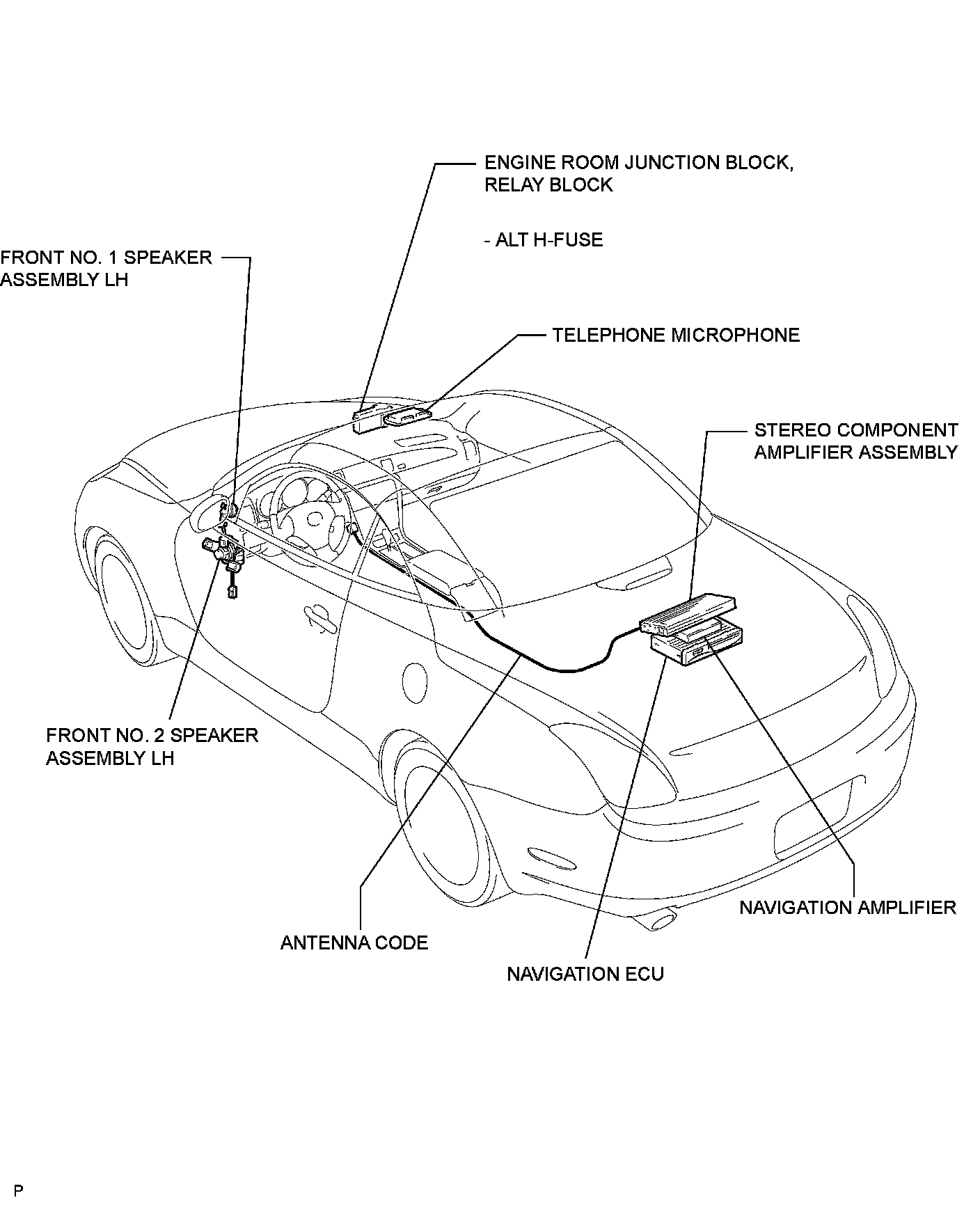 ENGINE ROOM JUNCTION BLOCK, RELAY BLOCK

- ALT H-FUSE

FRONT NO. 1 SPEAKER ASSEMBLY LH

TELEPHONE MICROPHONE

STEREO COMPONENT AMPLIFIER ASSEMBLY

FRONT NO. 2 SPEAKER ASSEMBLY LH

NAVIGATION AMPLIFIER

ANTENNA CODE

NAVIGATION ECU

P