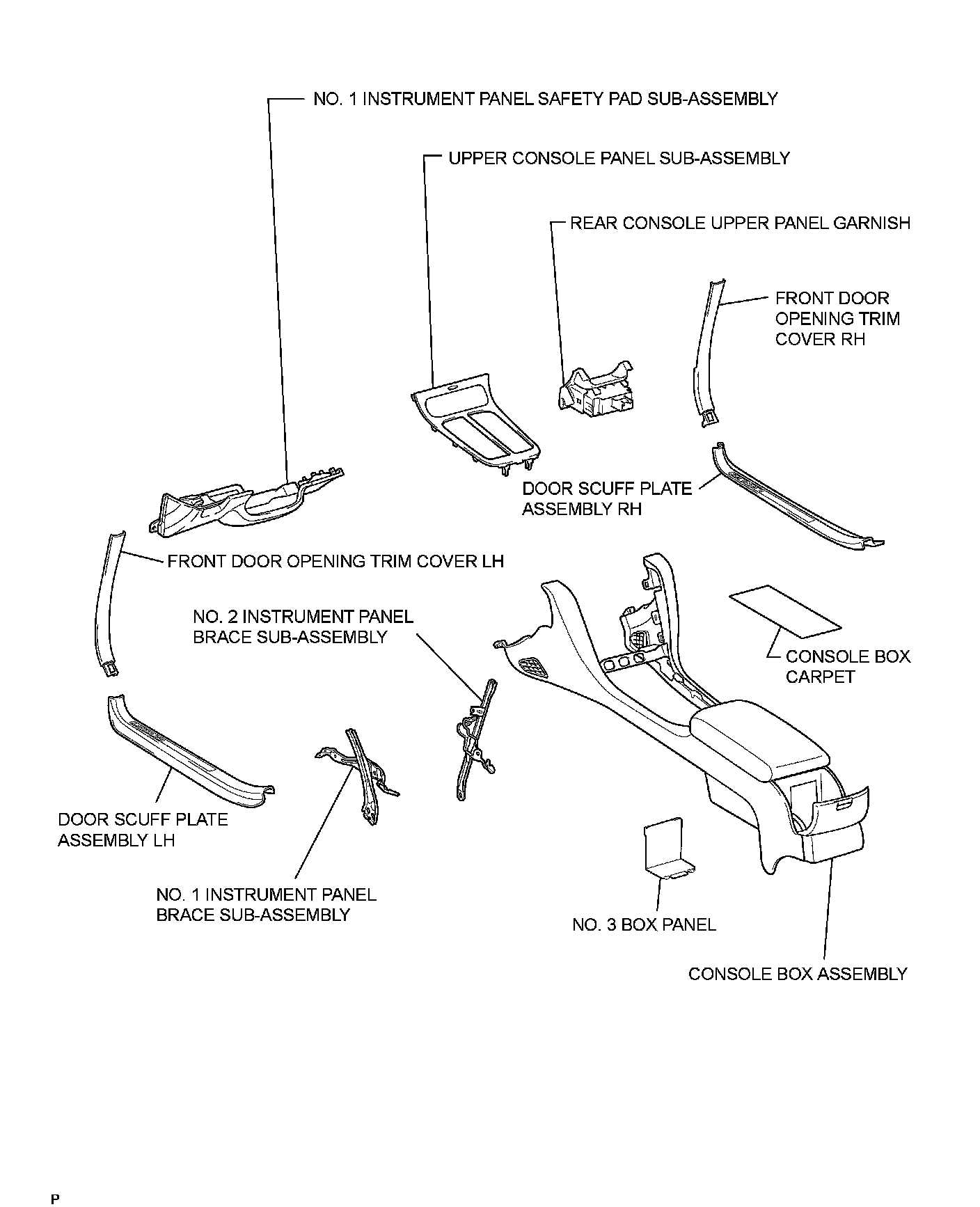 NO. 1 INSTRUMENT PANEL SAFETY PAD SUB-ASSEMBLY

UPPER CONSOLE PANEL SUB-ASSEMBLY

REAR CONSOLE UPPER PANEL GARNISH

FRONT DOOR OPENING TRIM COVER RH

DOOR SCUFF PLATE ASSEMBLY RH

FRONT DOOR OPENING TRIM COVER LH

NO. 2 INSTRUMENT PANEL BRACE SUB-ASSEMBLY

CONSOLE BOX CARPET

DOOR SCUFF PLATE ASSEMBLY LH

NO. 1 INSTRUMENT PANEL BRACE SUB-ASSEMBLY

NO. 3 BOX PANEL

CONSOLE BOX ASSEMBLY

P