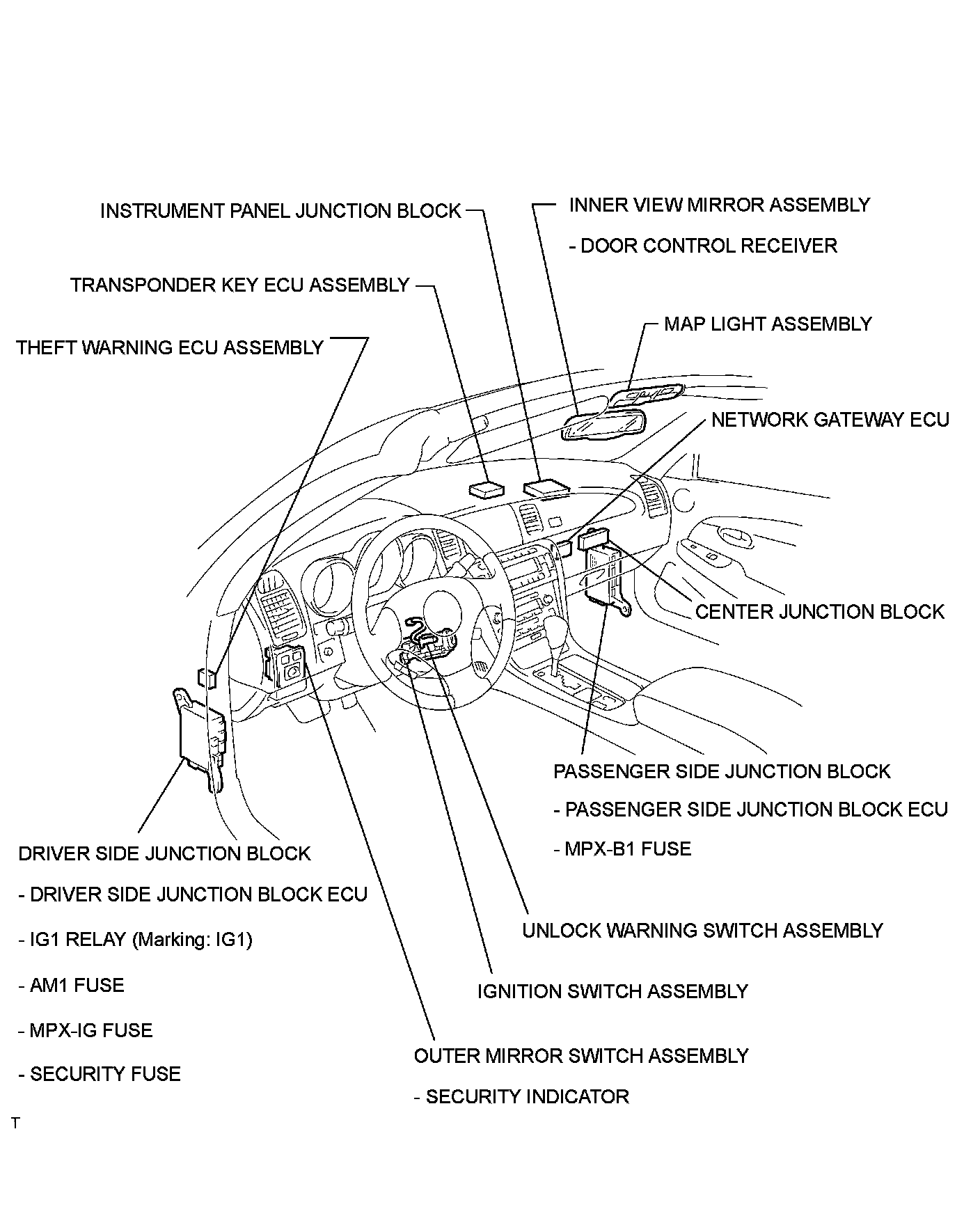 INSTRUMENT PANEL JUNCTION BLOCK

INNER VIEW MIRROR ASSEMBLY

- DOOR CONTROL RECEIVER

TRANSPONDER KEY ECU ASSEMBLY

MAP LIGHT ASSEMBLY

THEFT WARNING ECU ASSEMBLY

NETWORK GATEWAY ECU

CENTER JUNCTION BLOCK

PASSENGER SIDE JUNCTION BLOCK

- PASSENGER SIDE JUNCTION BLOCK ECU

- MPX-B1 FUSE

DRIVER SIDE JUNCTION BLOCK

- DRIVER SIDE JUNCTION BLOCK ECU

- IG1 RELAY (Marking: IG1)

- AM1 FUSE

- MPX-IG FUSE

- SECURITY FUSE

UNLOCK WARNING SWITCH ASSEMBLY

IGNITION SWITCH ASSEMBLY

OUTER MIRROR SWITCH ASSEMBLY

- SECURITY INDICATOR

T