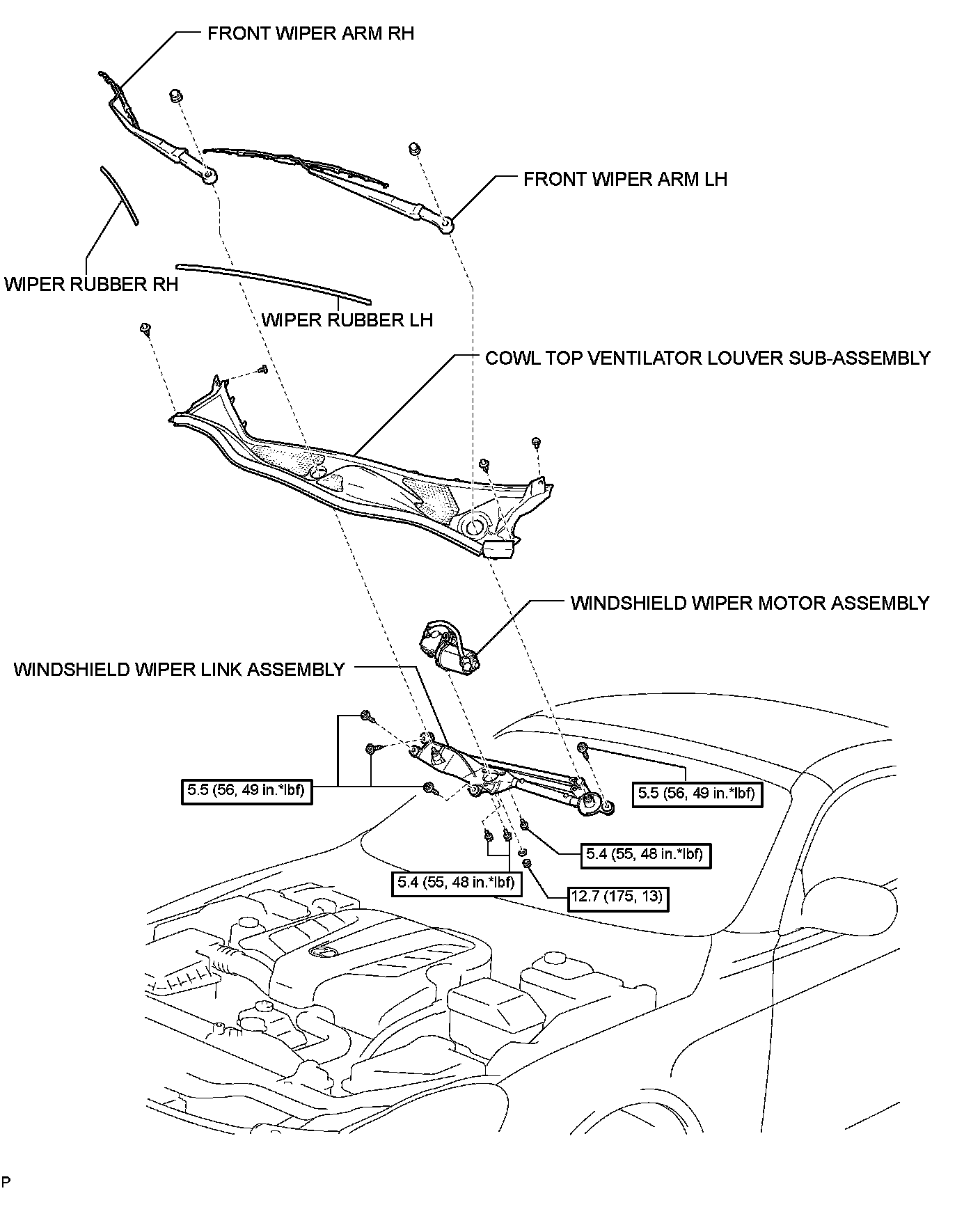 FRONT WIPER ARM RH

FRONT WIPER ARM LH

WIPER RUBBER RH

WIPER RUBBER LH

COWL TOP VENTILATOR LOUVER SUB-ASSEMBLY

WINDSHIELD WIPER MOTOR ASSEMBLY

WINDSHIELD WIPER LINK ASSEMBLY

5.5 (56, 49 in.*lbf)

5.5 (56, 49 in.*lbf)

5.4 (55, 48 in.*lbf)

5.4 (55, 48 in.*lbf)

12.7 (175, 13)

P