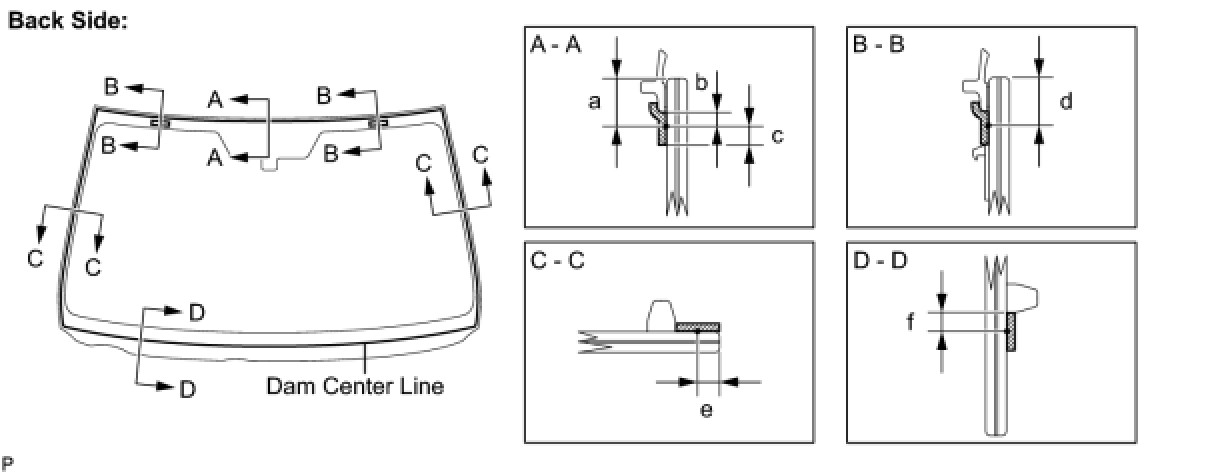 Back Side:

B
A
B
B
A
B
C
C
C
C
D
D
Dam Center Line

A - A
a
b
c

B - B
d

C - C
e

D - D
f

P