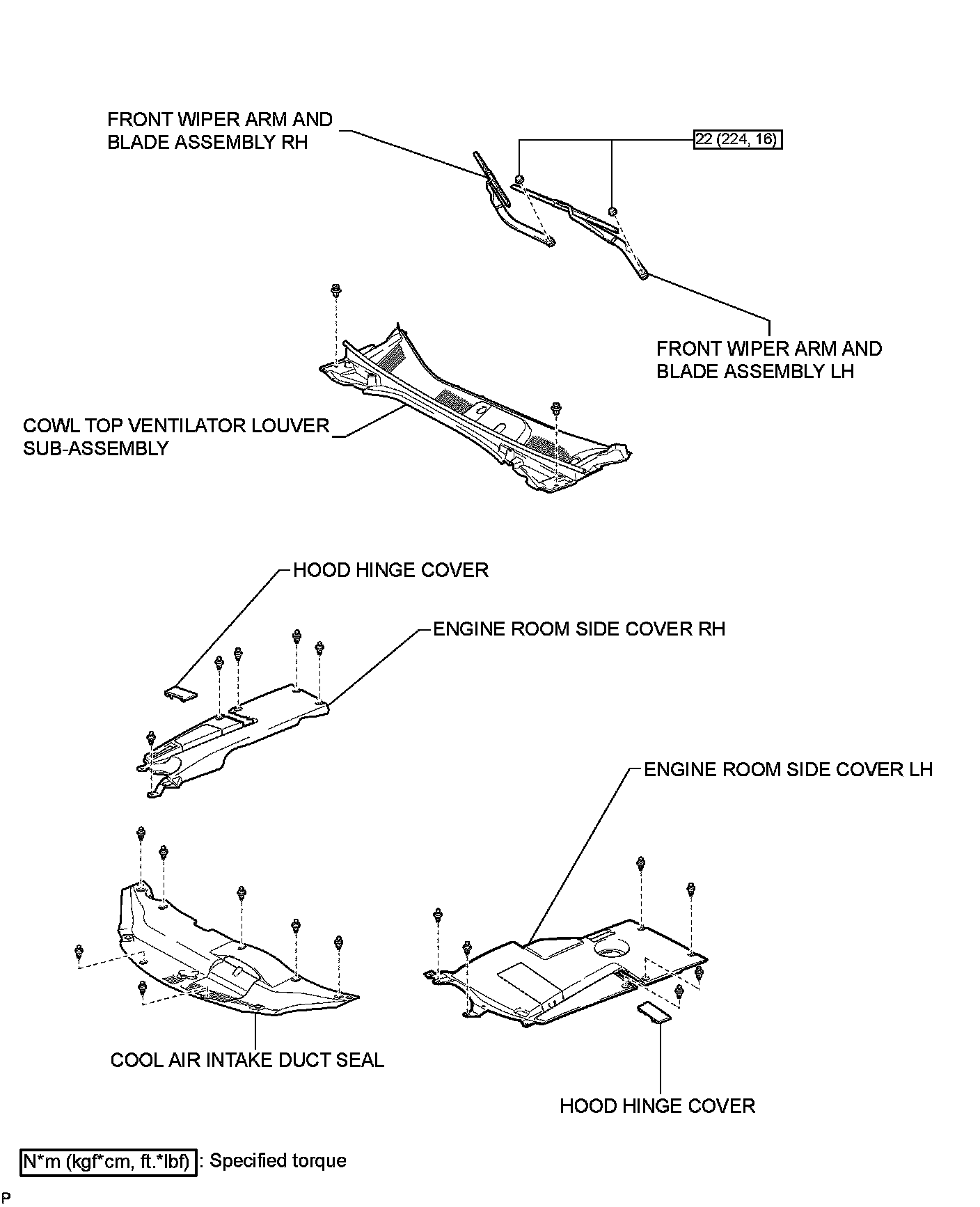 FRONT WIPER ARM AND BLADE ASSEMBLY RH

22 (224, 16)

FRONT WIPER ARM AND BLADE ASSEMBLY LH

COWL TOP VENTILATOR LOUVER SUB-ASSEMBLY

HOOD HINGE COVER

ENGINE ROOM SIDE COVER RH

ENGINE ROOM SIDE COVER LH

COOL AIR INTAKE DUCT SEAL

HOOD HINGE COVER

N*m (kgf*cm, ft.*lbf) : Specified torque

P