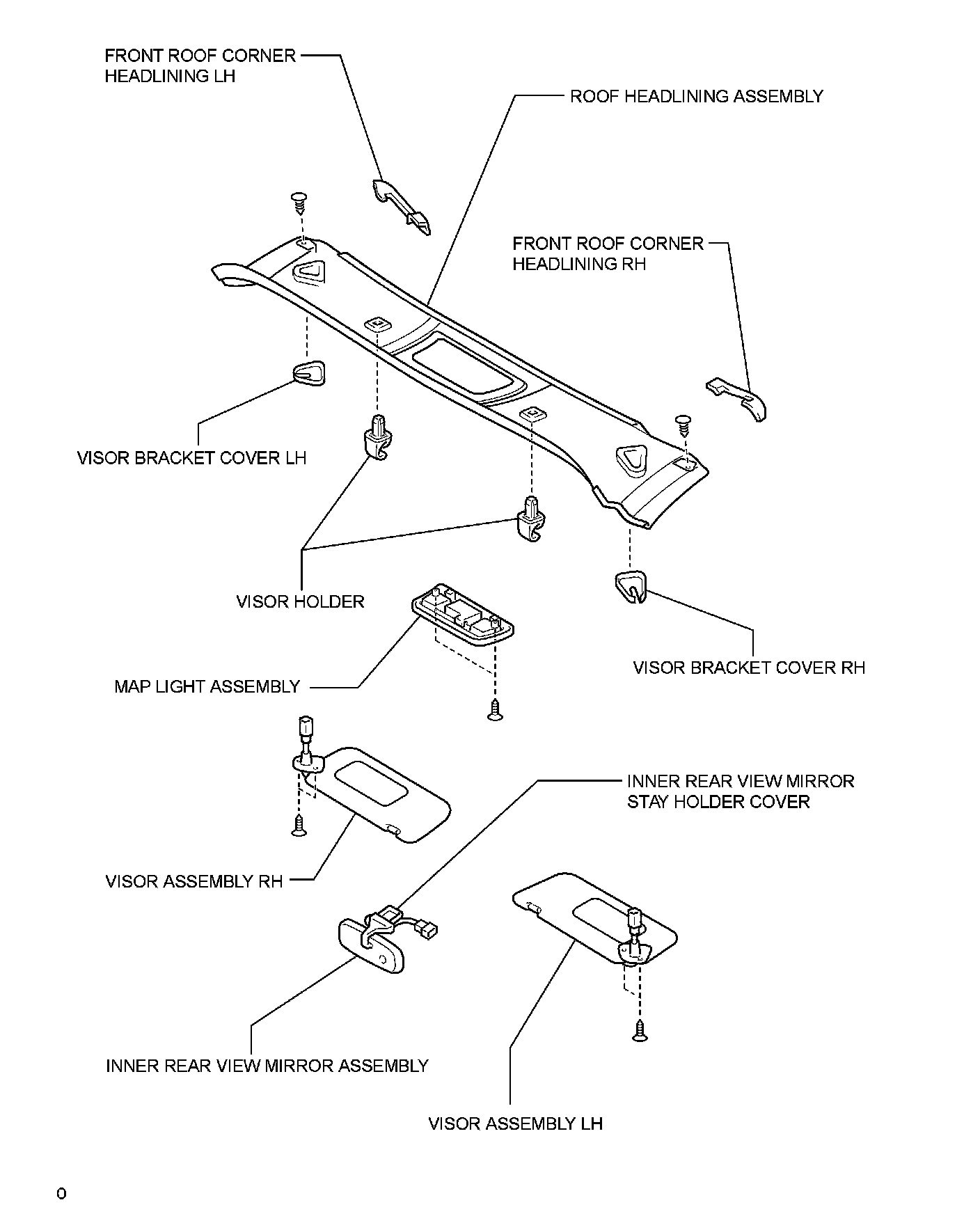 FRONT ROOF CORNER HEADLINING LH

ROOF HEADLINING ASSEMBLY

FRONT ROOF CORNER HEADLINING RH

VISOR BRACKET COVER LH

VISOR HOLDER

MAP LIGHT ASSEMBLY

VISOR BRACKET COVER RH

INNER REAR VIEW MIRROR STAY HOLDER COVER

VISOR ASSEMBLY RH

INNER REAR VIEW MIRROR ASSEMBLY

VISOR ASSEMBLY LH

0