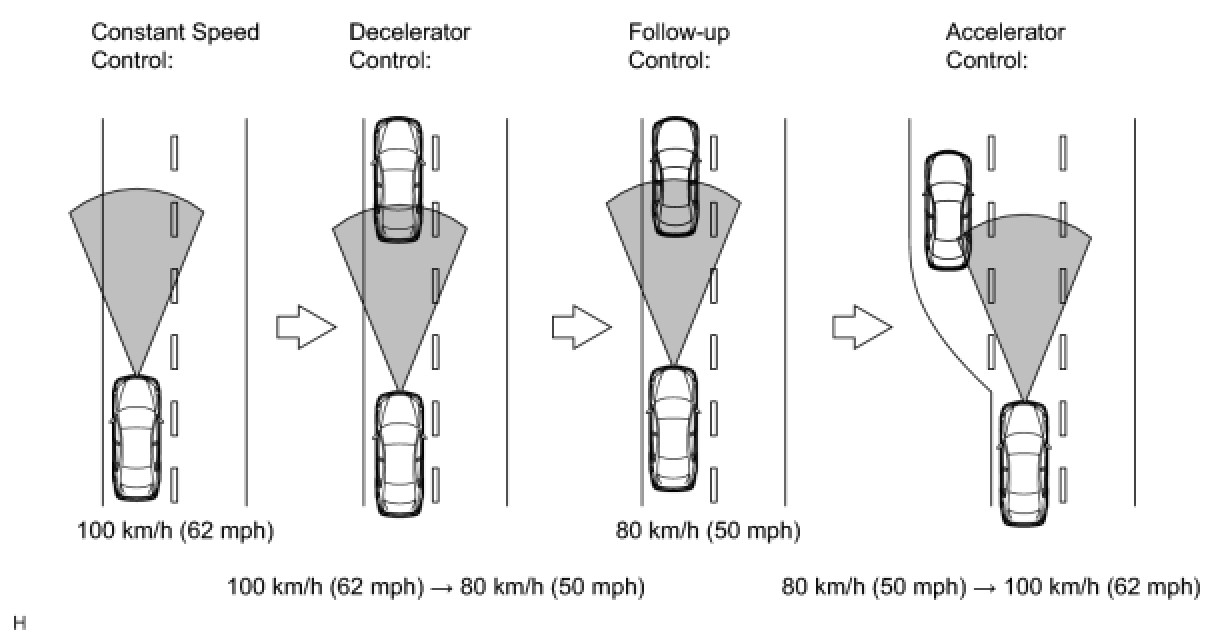 Constant Speed Control:

Decelerator Control:

Follow-up Control:

Accelerator Control:

100 km/h (62 mph)

80 km/h (50 mph)

100 km/h (62 mph) → 80 km/h (50 mph)

80 km/h (50 mph) → 100 km/h (62 mph)

H