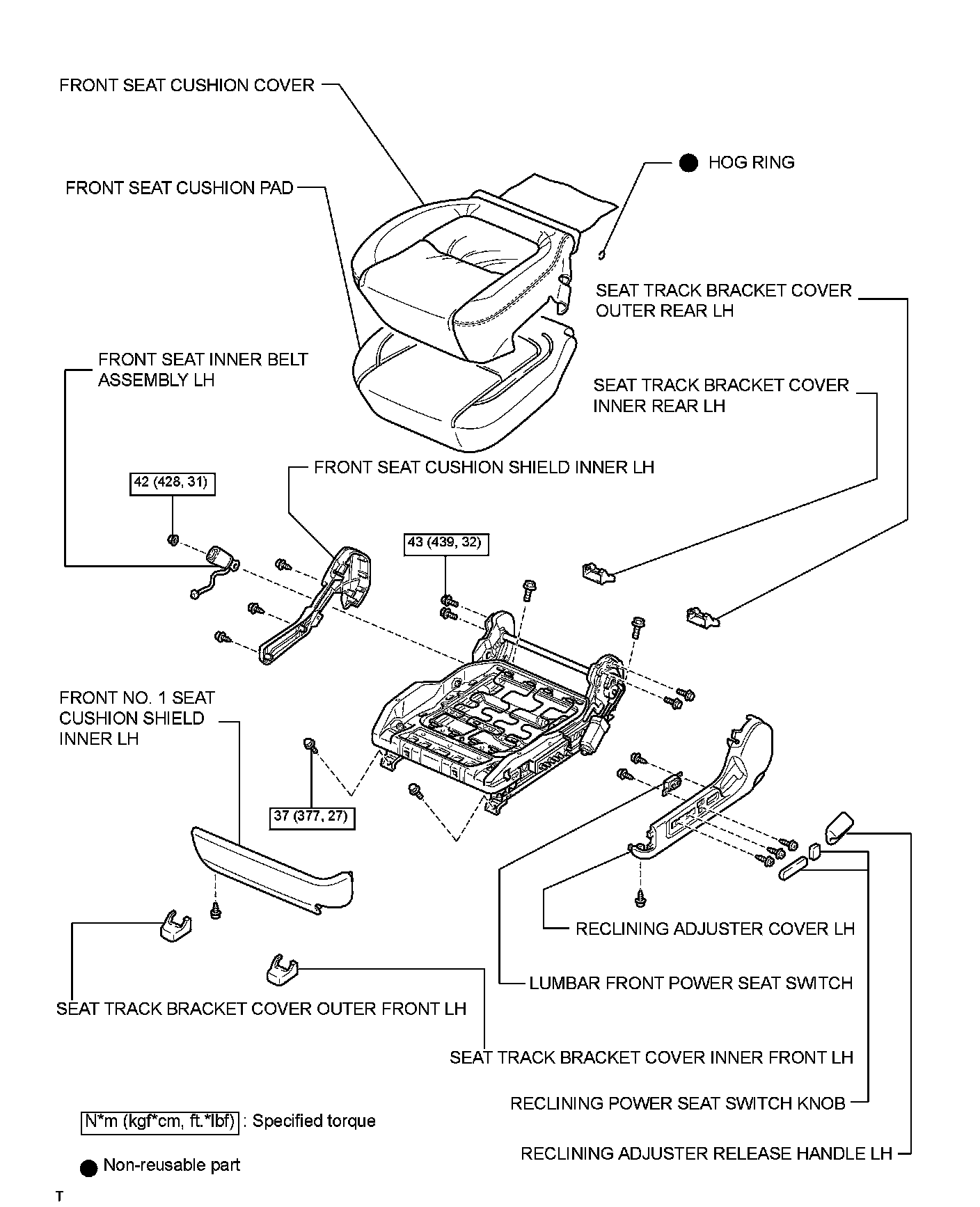 FRONT SEAT CUSHION COVER

HOG RING

FRONT SEAT CUSHION PAD

SEAT TRACK BRACKET COVER OUTER REAR LH

FRONT SEAT INNER BELT ASSEMBLY LH

SEAT TRACK BRACKET COVER INNER REAR LH

FRONT SEAT CUSHION SHIELD INNER LH

42 (428, 31)

43 (439, 32)

FRONT NO. 1 SEAT CUSHION SHIELD INNER LH

37 (377, 27)

RECLINING ADJUSTER COVER LH

LUMBAR FRONT POWER SEAT SWITCH

SEAT TRACK BRACKET COVER OUTER FRONT LH

SEAT TRACK BRACKET COVER INNER FRONT LH

RECLINING POWER SEAT SWITCH KNOB

N*m (kgf*cm, ft.*lbf) : Specified torque

RECLINING ADJUSTER RELEASE HANDLE LH

Non-reusable part

T