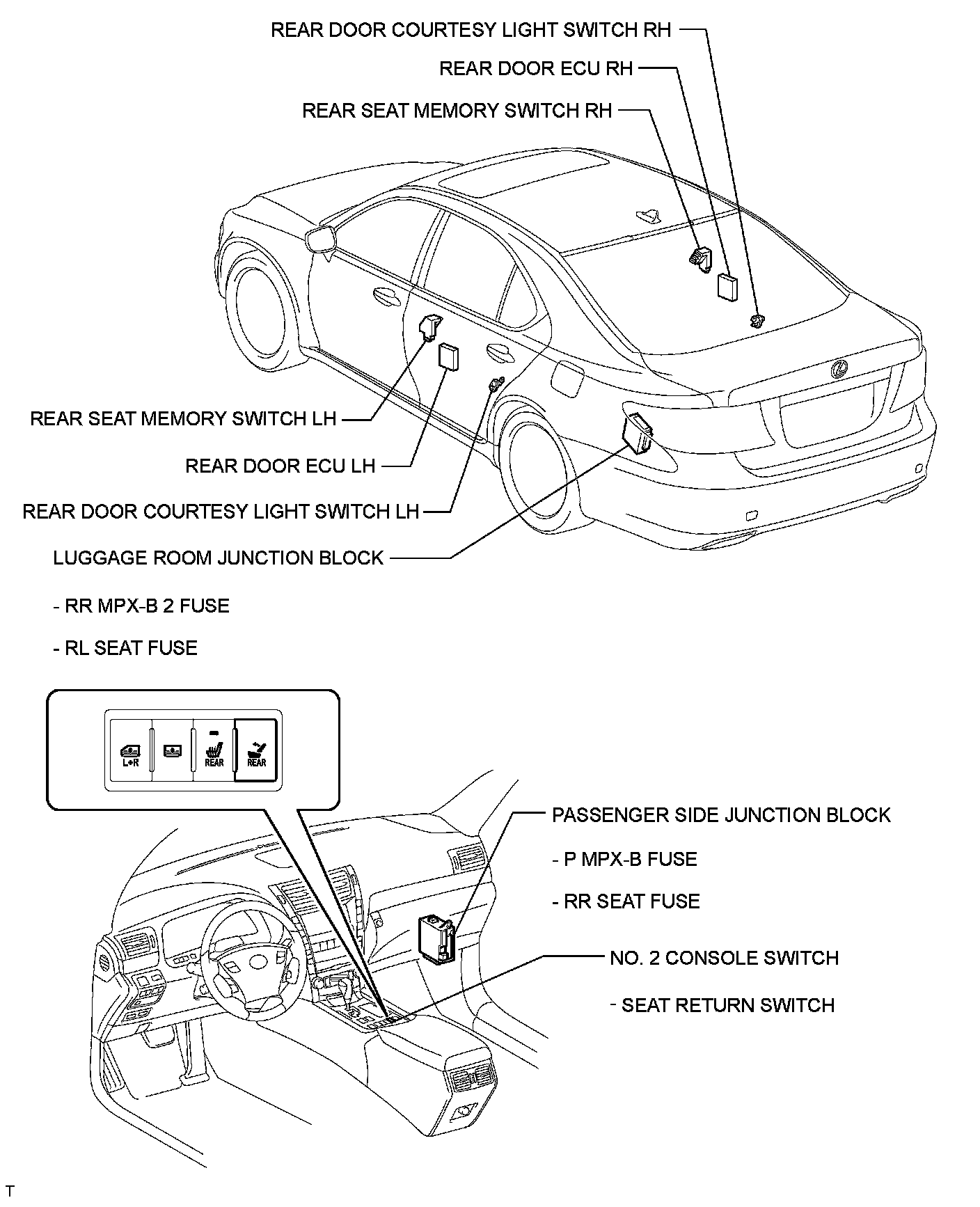 REAR DOOR COURTESY LIGHT SWITCH RH

REAR DOOR ECU RH

REAR SEAT MEMORY SWITCH RH

REAR SEAT MEMORY SWITCH LH

REAR DOOR ECU LH

REAR DOOR COURTESY LIGHT SWITCH LH

LUGGAGE ROOM JUNCTION BLOCK

- RR MPX-B 2 FUSE

- RL SEAT FUSE

L+R

REAR

REAR

PASSENGER SIDE JUNCTION BLOCK

- P MPX-B FUSE

- RR SEAT FUSE

NO. 2 CONSOLE SWITCH

- SEAT RETURN SWITCH

T