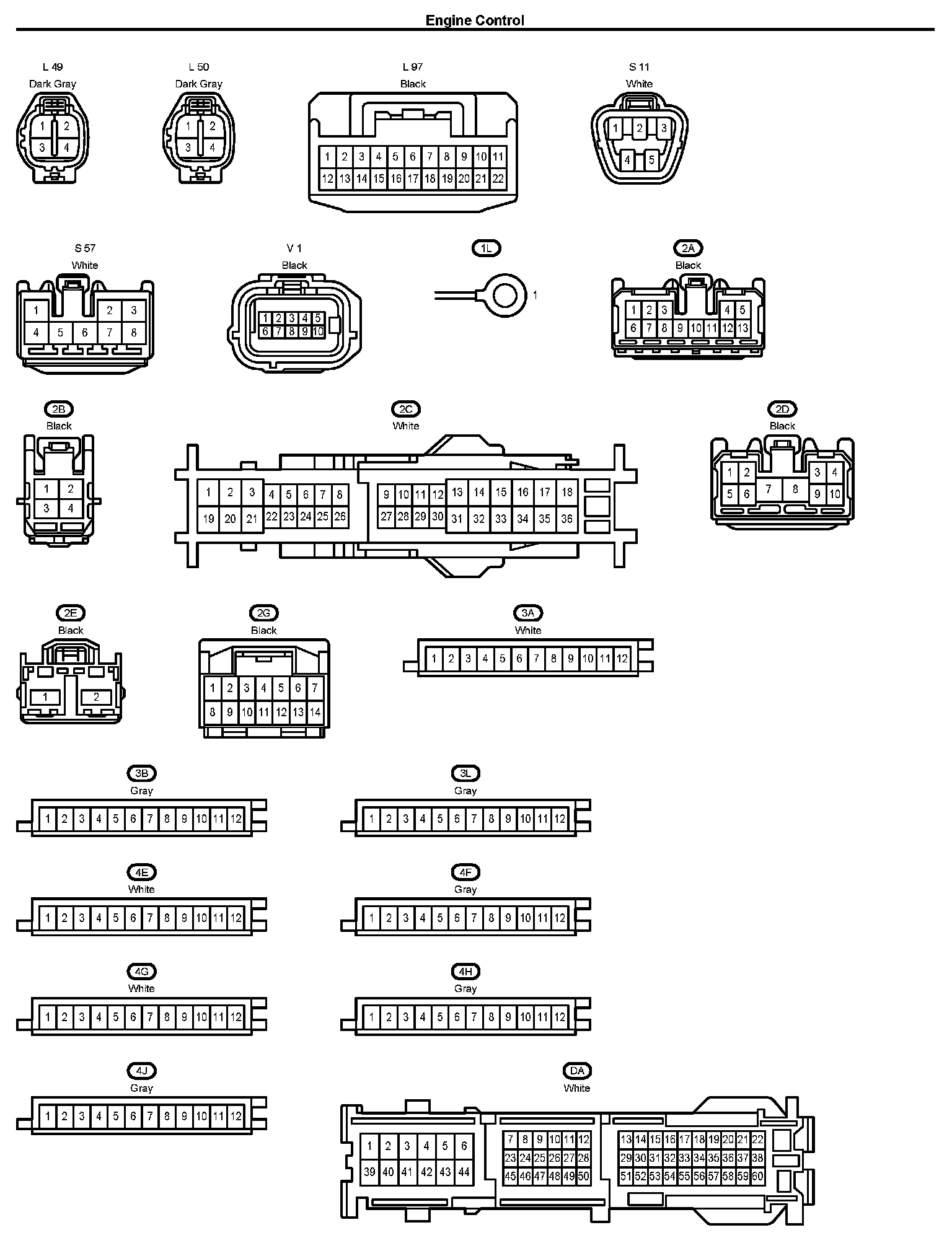 Engine Control

L 49
Dark Gray
1 2
3 4

L 50
Dark Gray
1 2
3 4

L 97
Black
1 2 3 4 5 6 7 8 9 10 11
12 13 14 15 16 17 18 19 20 21 22

S 11
White
1 2 3
4 5

S 57
White
1 2 3
4 5 6 7 8

V 1
Black
1 2 3 4 5
6 7 8 9 10

1L
1

2A
Black
1 2 3 4 5
6 7 8 9 10 11 12 13

2B
Black
1 2
3 4

2C
White
1 2 3 4 5 6 7 8 9 10 11 12 13 14 15 16 17 18
19 20 21 22 23 24 25 26 27 28 29 30 31 32 33 34 35 36

2D
Black
1 2 3 4
5 6 7 8 9 10

2E
Black
1 2

2G
Black
1 2 3 4 5 6 7
8 9 10 11 12 13 14

3A
White
1 2 3 4 5 6 7 8 9 10 11 12

3B
Gray
1 2 3 4 5 6 7 8 9 10 11 12

3L
Gray
1 2 3 4 5 6 7 8 9 10 11 12

4E
White
1 2 3 4 5 6 7 8 9 10 11 12

4F
Gray
1 2 3 4 5 6 7 8 9 10 11 12

4G
White
1 2 3 4 5 6 7 8 9 10 11 12

4H
Gray
1 2 3 4 5 6 7 8 9 10 11 12

4J
Gray
1 2 3 4 5 6 7 8 9 10 11 12

DA
White
1 2 3 4 5 6
39 40 41 42 43 44
7 8 9 10 11 12
23 24 25 26 27 28
45 46 47 48 49 50
13 14 15 16 17 18 19 20 21 22
29 30 31 32 33 34 35 36 37 38
51 52 53 54 55 56 57 58 59 60