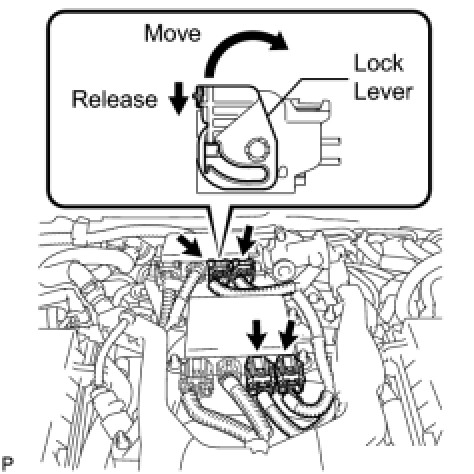 Move

Lock Lever

Release

P