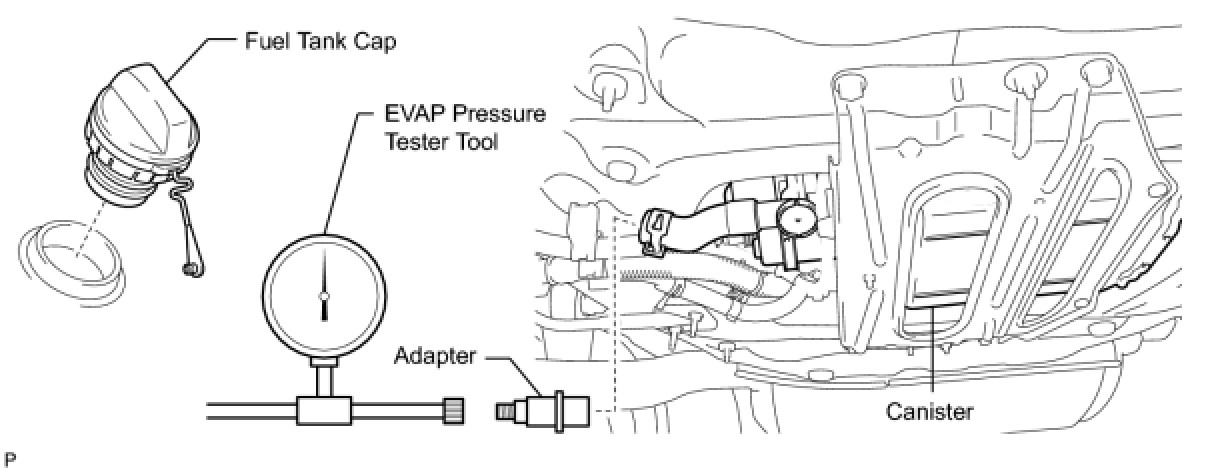 Fuel Tank Cap

EVAP Pressure Tester Tool

Adapter

Canister

P