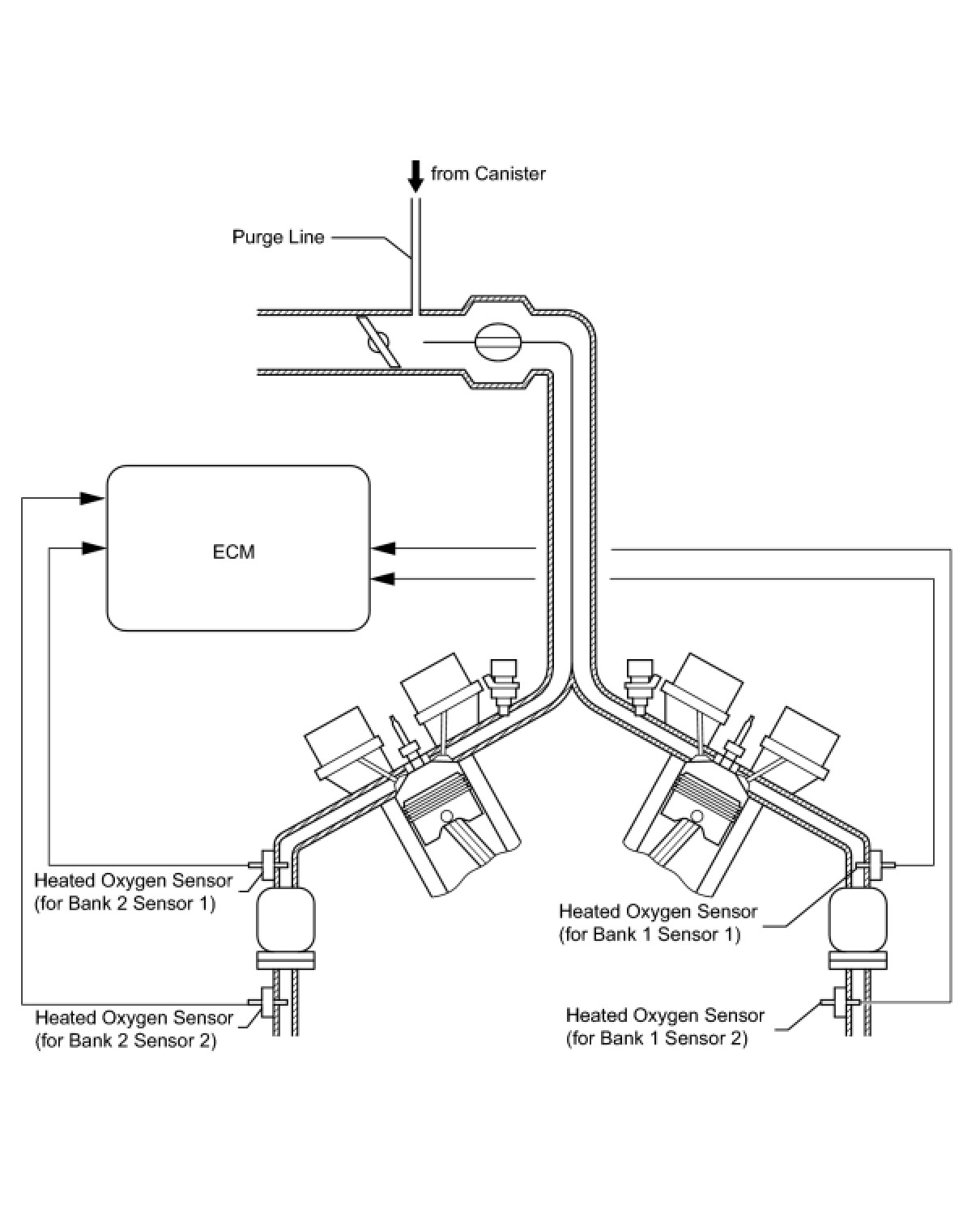 from Canister

Purge Line

ECM

Heated Oxygen Sensor
(for Bank 2 Sensor 1)

Heated Oxygen Sensor
(for Bank 1 Sensor 1)

Heated Oxygen Sensor
(for Bank 2 Sensor 2)

Heated Oxygen Sensor
(for Bank 1 Sensor 2)