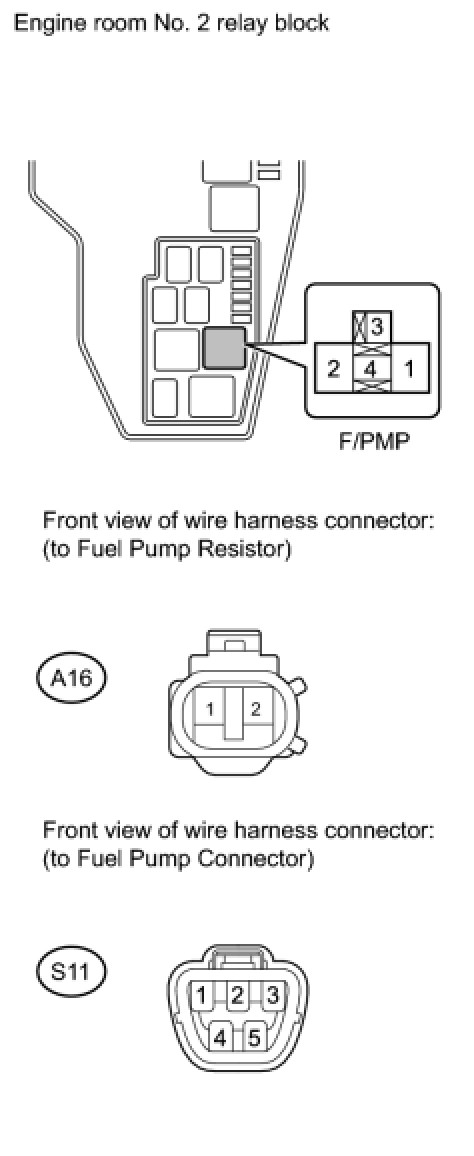 Engine room No. 2 relay block

3
2 4 1
F/PMP

Front view of wire harness connector:
(to Fuel Pump Resistor)

A16
1 2

Front view of wire harness connector:
(to Fuel Pump Connector)

S11
1 2 3
4 5