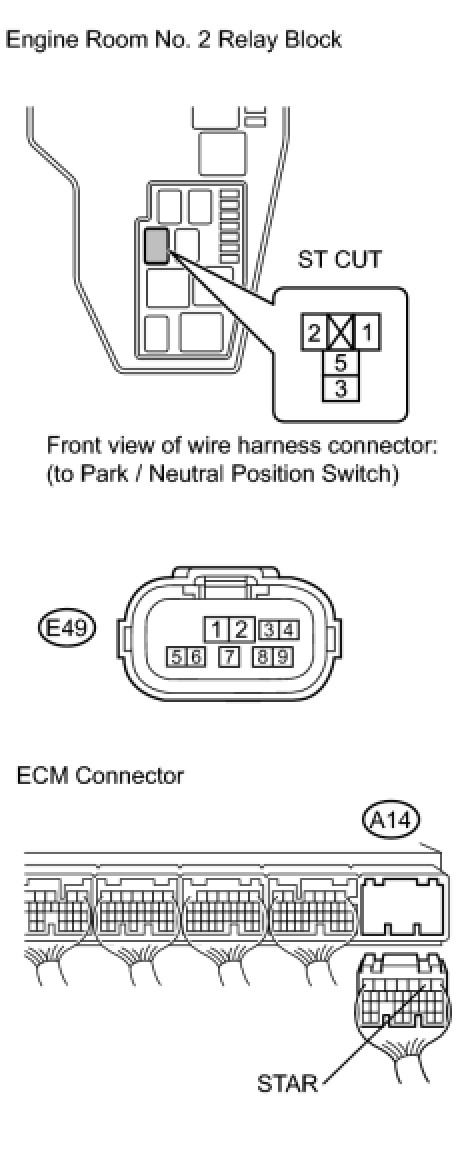 Engine Room No. 2 Relay Block

ST CUT

2 1
5
3

Front view of wire harness connector:
(to Park / Neutral Position Switch)

E49

1 2 3 4
5 6 7 8 9

ECM Connector

A14

STAR