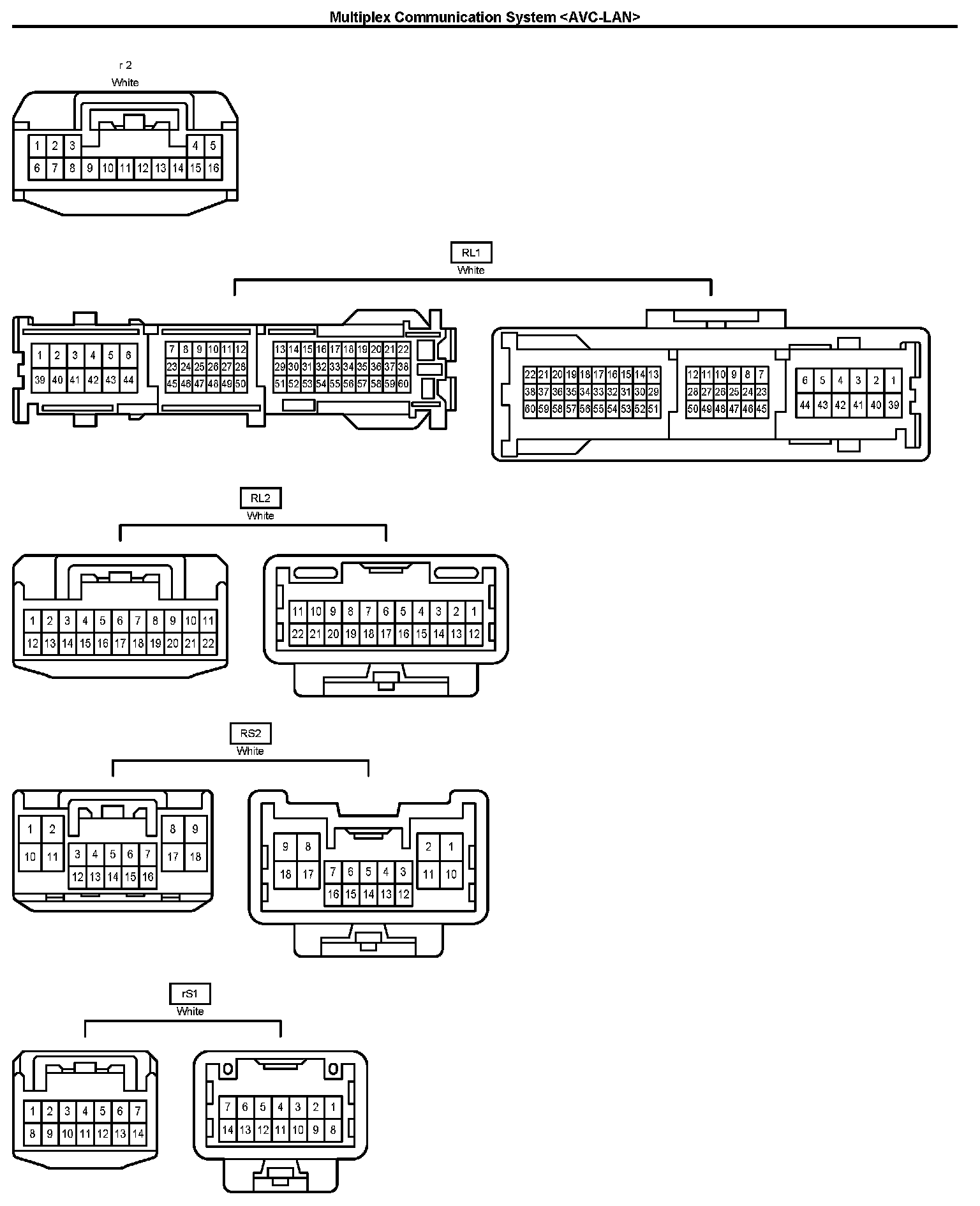 Multiplex Communication System <AVC-LAN>

r 2
White

1 2 3 4 5
6 7 8 9 10 11 12 13 14 15 16

RL1
White

1 2 3 4 5 6
39 40 41 42 43 44

7 8 9 10 11 12
23 24 25 26 27 28
45 46 47 48 49 50

13 14 15 16 17 18 19 20 21 22
29 30 31 32 33 34 35 36 37 38
51 52 53 54 55 56 57 58 59 60

22 21 20 19 18 17 16 15 14 13
38 37 36 35 34 33 32 31 30 29
60 59 58 57 56 55 54 53 52 51

12 11 10 9 8 7
28 27 26 25 24 23
50 49 48 47 46 45

6 5 4 3 2 1
44 43 42 41 40 39

RL2
White

1 2 3 4 5 6 7 8 9 10 11
12 13 14 15 16 17 18 19 20 21 22

11 10 9 8 7 6 5 4 3 2 1
22 21 20 19 18 17 16 15 14 13 12

RS2
White

1 2
10 11
3 4 5 6 7
12 13 14 15 16
8 9
17 18

9 8
18 17
7 6 5 4 3
16 15 14 13 12
2 1
11 10

rS1
White

1 2 3 4 5 6 7
8 9 10 11 12 13 14

7 6 5 4 3 2 1
14 13 12 11 10 9 8