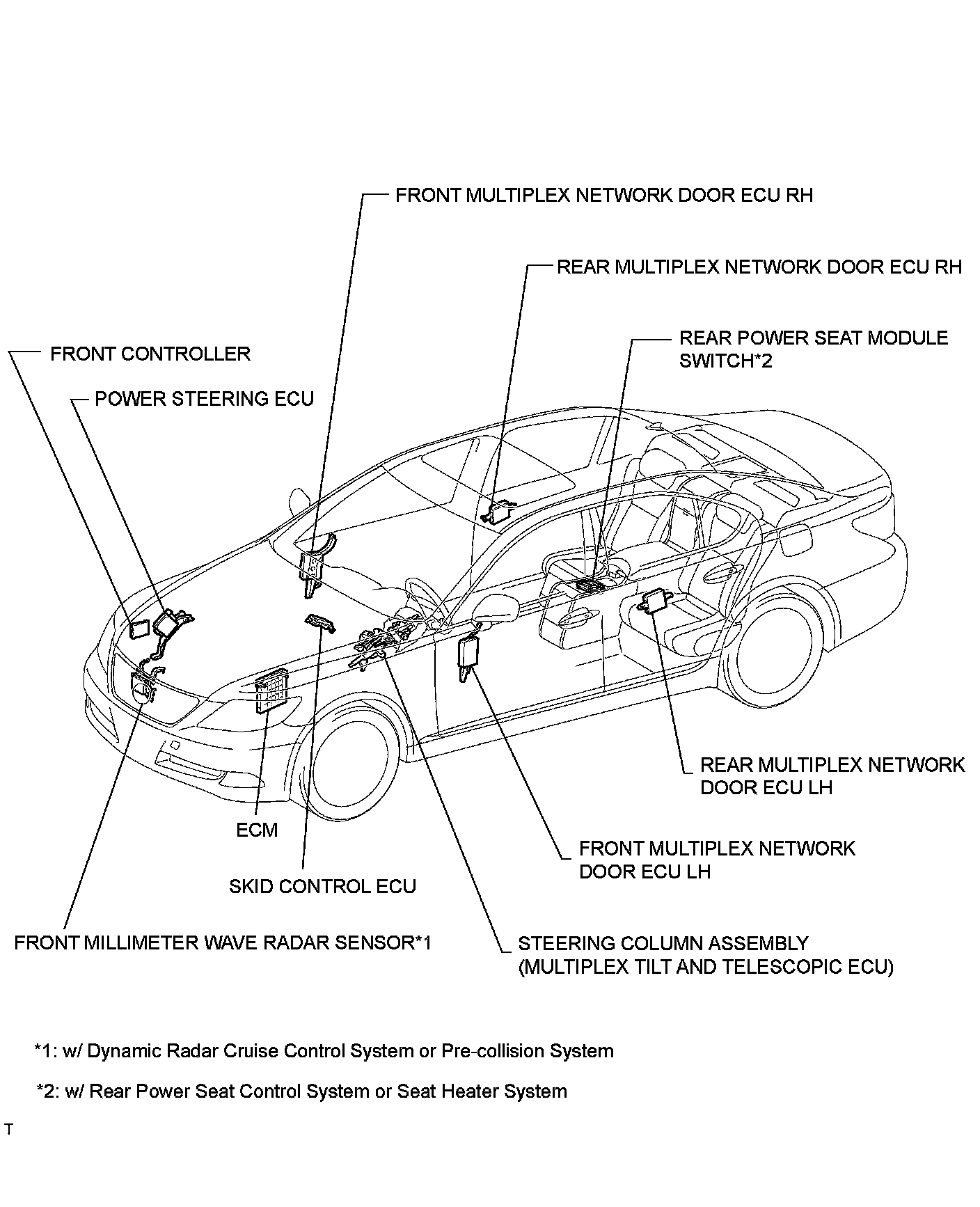 FRONT MULTIPLEX NETWORK DOOR ECU RH

REAR MULTIPLEX NETWORK DOOR ECU RH

REAR POWER SEAT MODULE SWITCH*2

FRONT CONTROLLER

POWER STEERING ECU

REAR MULTIPLEX NETWORK DOOR ECU LH

ECM

FRONT MULTIPLEX NETWORK DOOR ECU LH

SKID CONTROL ECU

FRONT MILLIMETER WAVE RADAR SENSOR*1

STEERING COLUMN ASSEMBLY (MULTIPLEX TILT AND TELESCOPIC ECU)

*1: w/ Dynamic Radar Cruise Control System or Pre-collision System

*2: w/ Rear Power Seat Control System or Seat Heater System

T