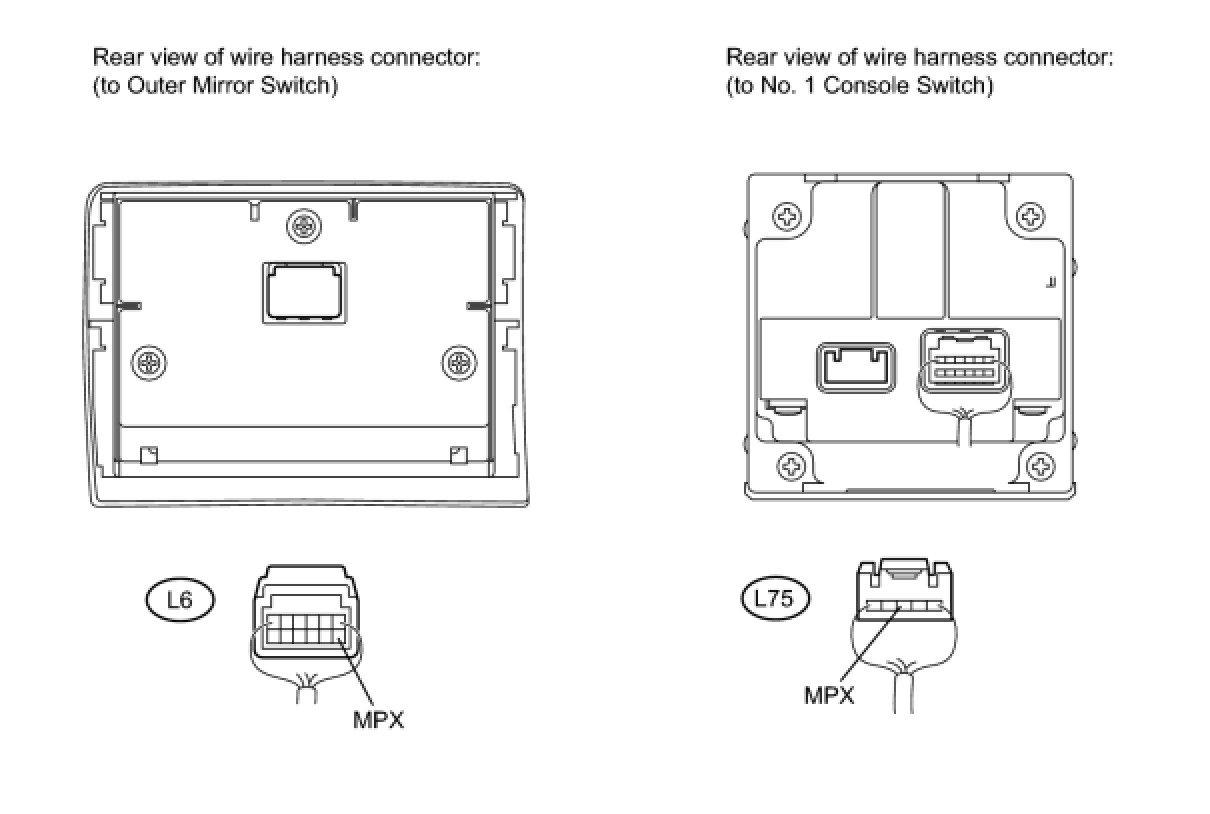 Rear view of wire harness connector:
(to Outer Mirror Switch)

L6

MPX

Rear view of wire harness connector:
(to No. 1 Console Switch)

L75

MPX