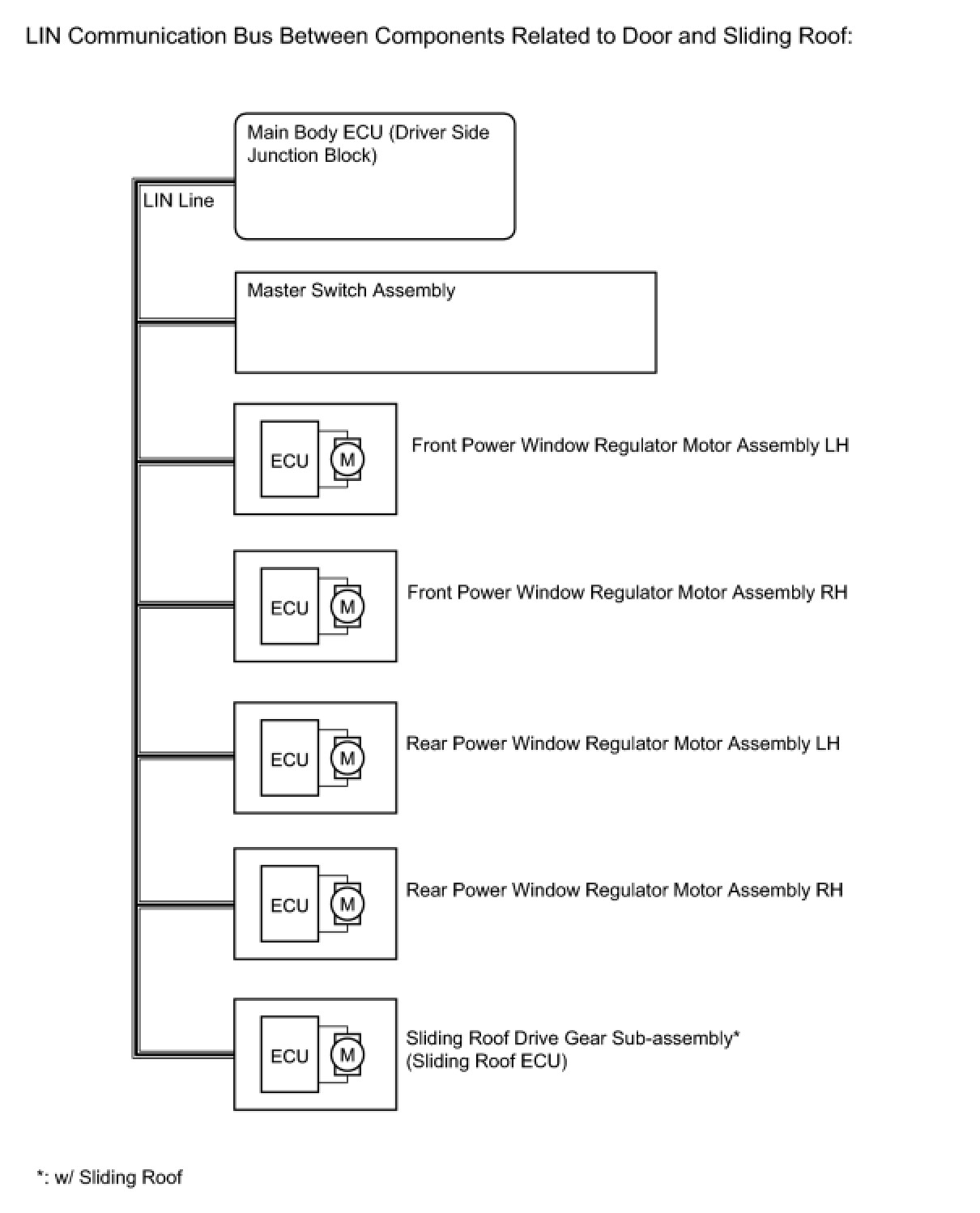 LIN Communication Bus Between Components Related to Door and Sliding Roof:

Main Body ECU (Driver Side Junction Block)

LIN Line

Master Switch Assembly

ECU

M

Front Power Window Regulator Motor Assembly LH

ECU

M

Front Power Window Regulator Motor Assembly RH

ECU

M

Rear Power Window Regulator Motor Assembly LH

ECU

M

Rear Power Window Regulator Motor Assembly RH

ECU

M

Sliding Roof Drive Gear Sub-assembly* (Sliding Roof ECU)

*: w/ Sliding Roof