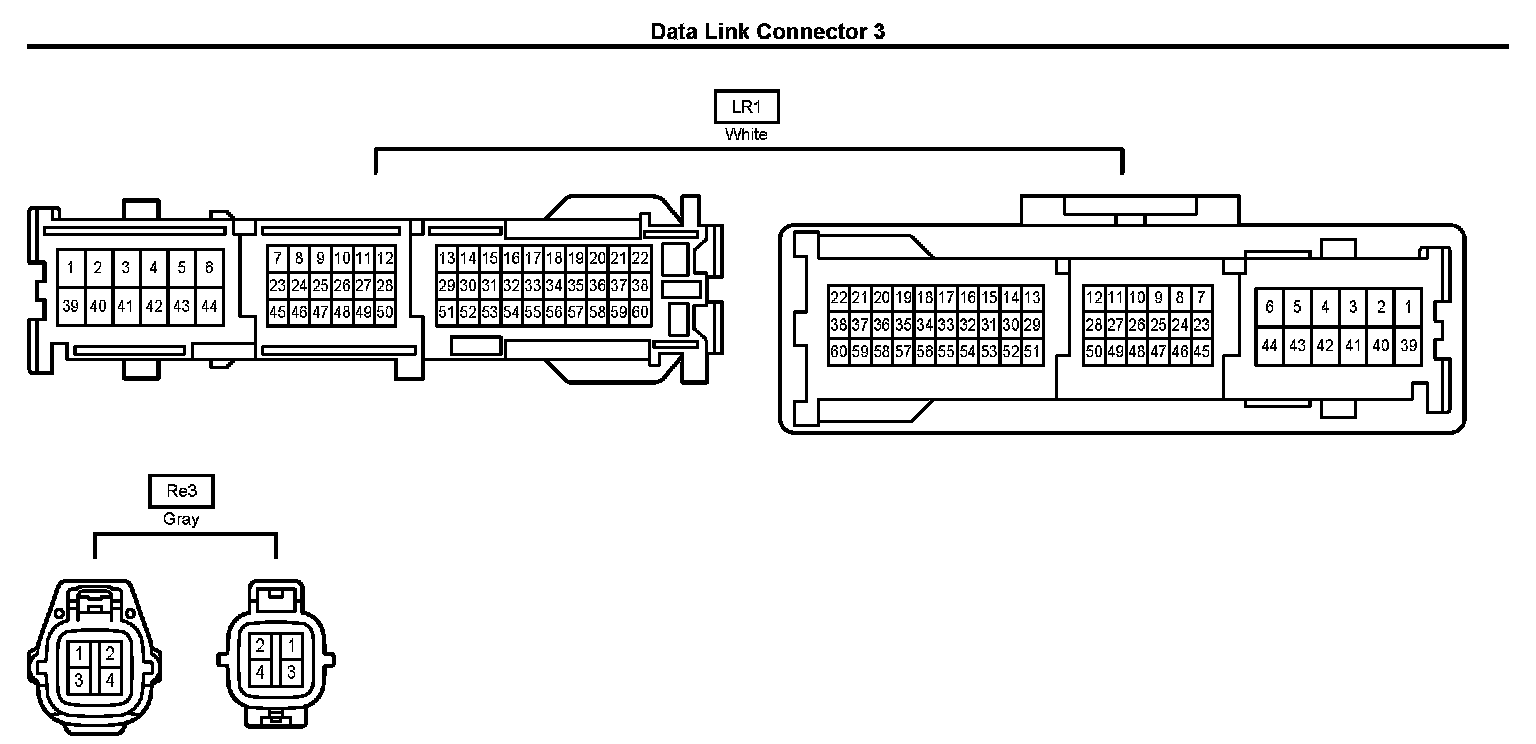 Data Link Connector 3

LR1
White

1 2 3 4 5 6
39 40 41 42 43 44

7 8 9 10 11 12
23 24 25 26 27 28
45 46 47 48 49 50

13 14 15 16 17 18 19 20 21 22
29 30 31 32 33 34 35 36 37 38
51 52 53 54 55 56 57 58 59 60

22 21 20 19 18 17 16 15 14 13
38 37 36 35 34 33 32 31 30 29
60 59 58 57 56 55 54 53 52 51

12 11 10 9 8 7
28 27 26 25 24 23
50 49 48 47 46 45

6 5 4 3 2 1
44 43 42 41 40 39

Re3
Gray

1 2
3 4

2 1
4 3