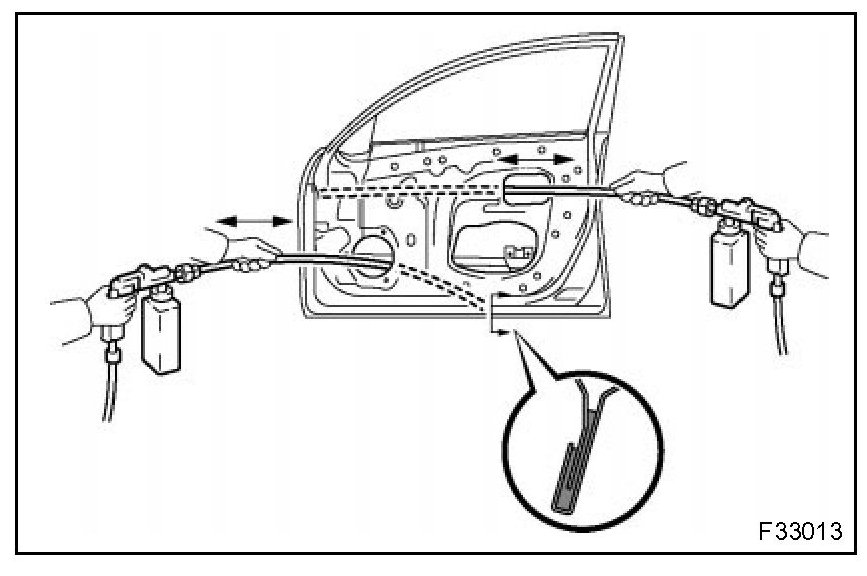 F33013