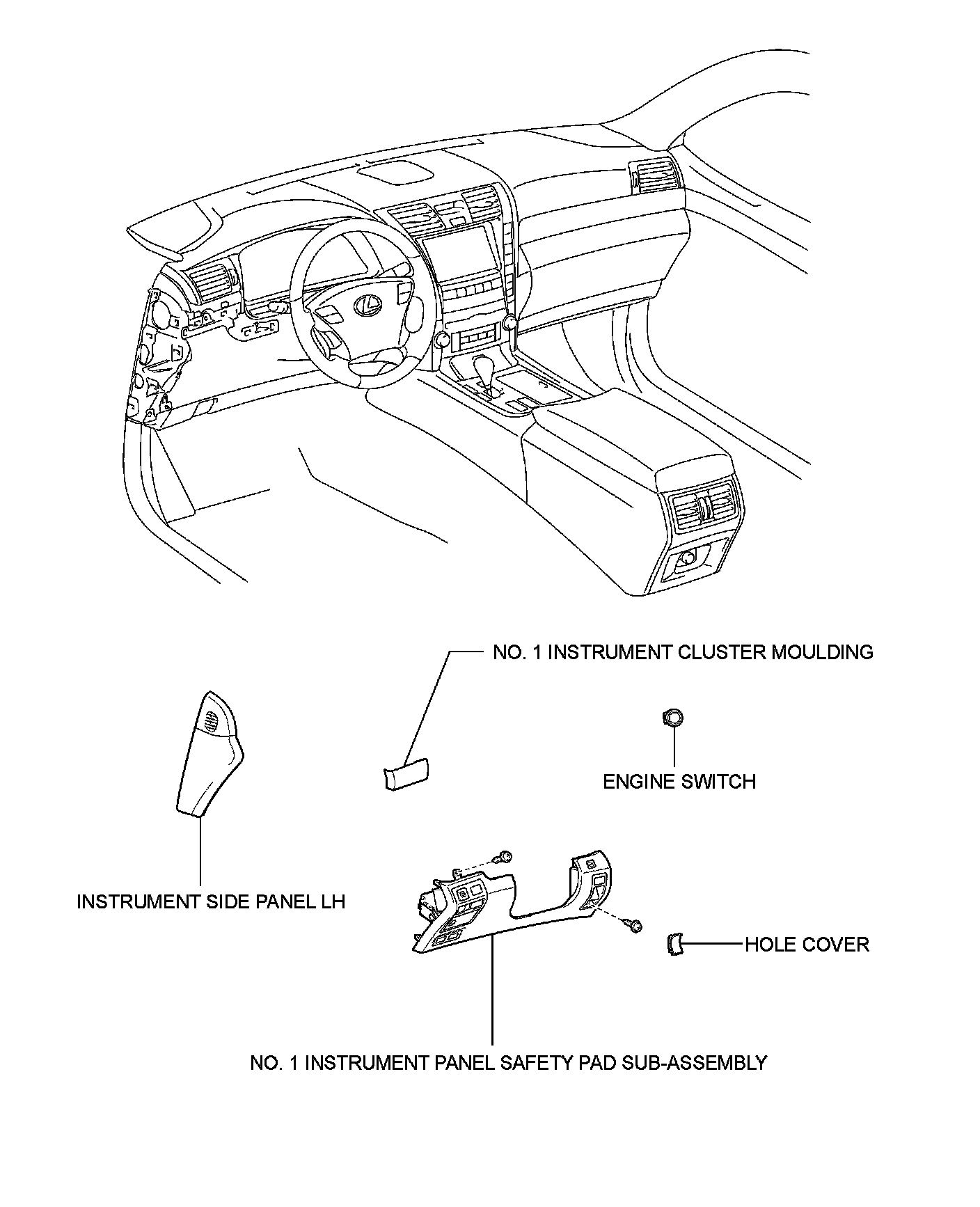 NO. 1 INSTRUMENT CLUSTER MOULDING

ENGINE SWITCH

INSTRUMENT SIDE PANEL LH

HOLE COVER

NO. 1 INSTRUMENT PANEL SAFETY PAD SUB-ASSEMBLY