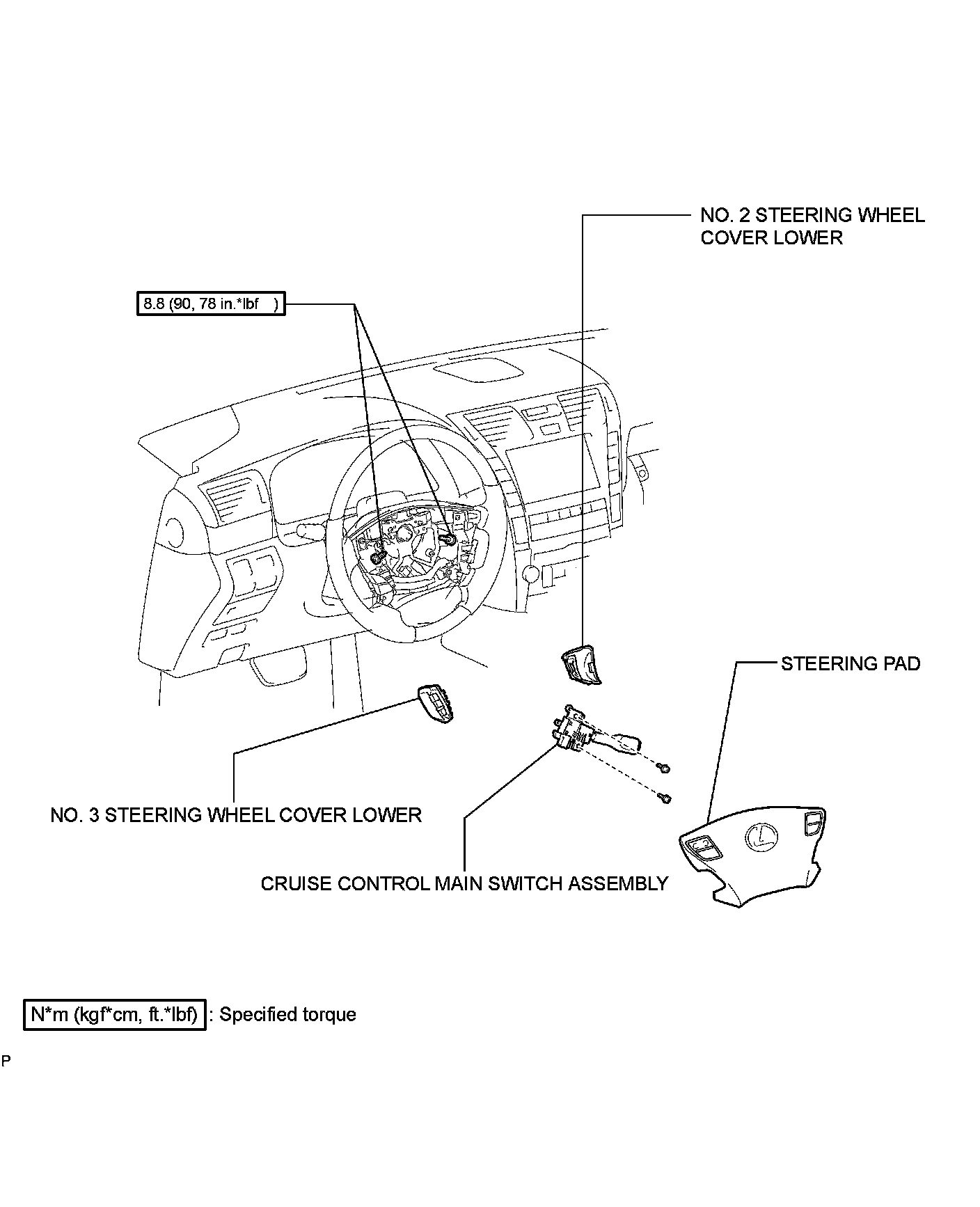 NO. 2 STEERING WHEEL COVER LOWER

8.8 (90, 78 in.*lbf )

STEERING PAD

NO. 3 STEERING WHEEL COVER LOWER

CRUISE CONTROL MAIN SWITCH ASSEMBLY

N*m (kgf*cm, ft.*lbf) : Specified torque

P