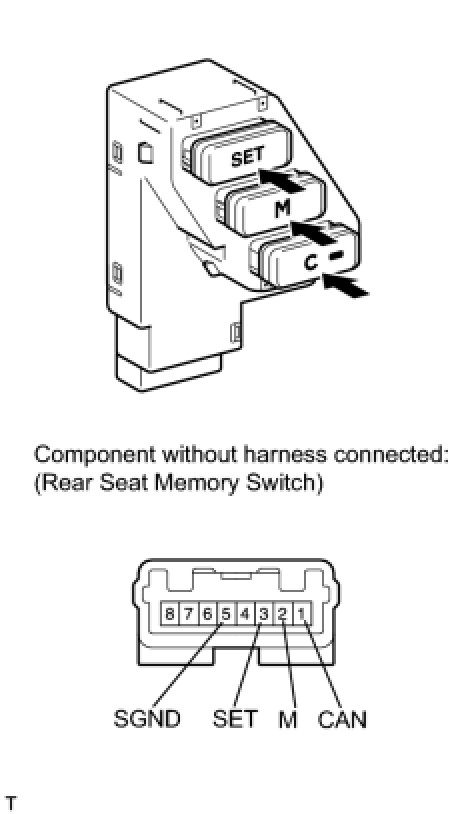 SET
M
C

Component without harness connected:
(Rear Seat Memory Switch)

8 7 6 5 4 3 2 1

SGND SET M CAN

T