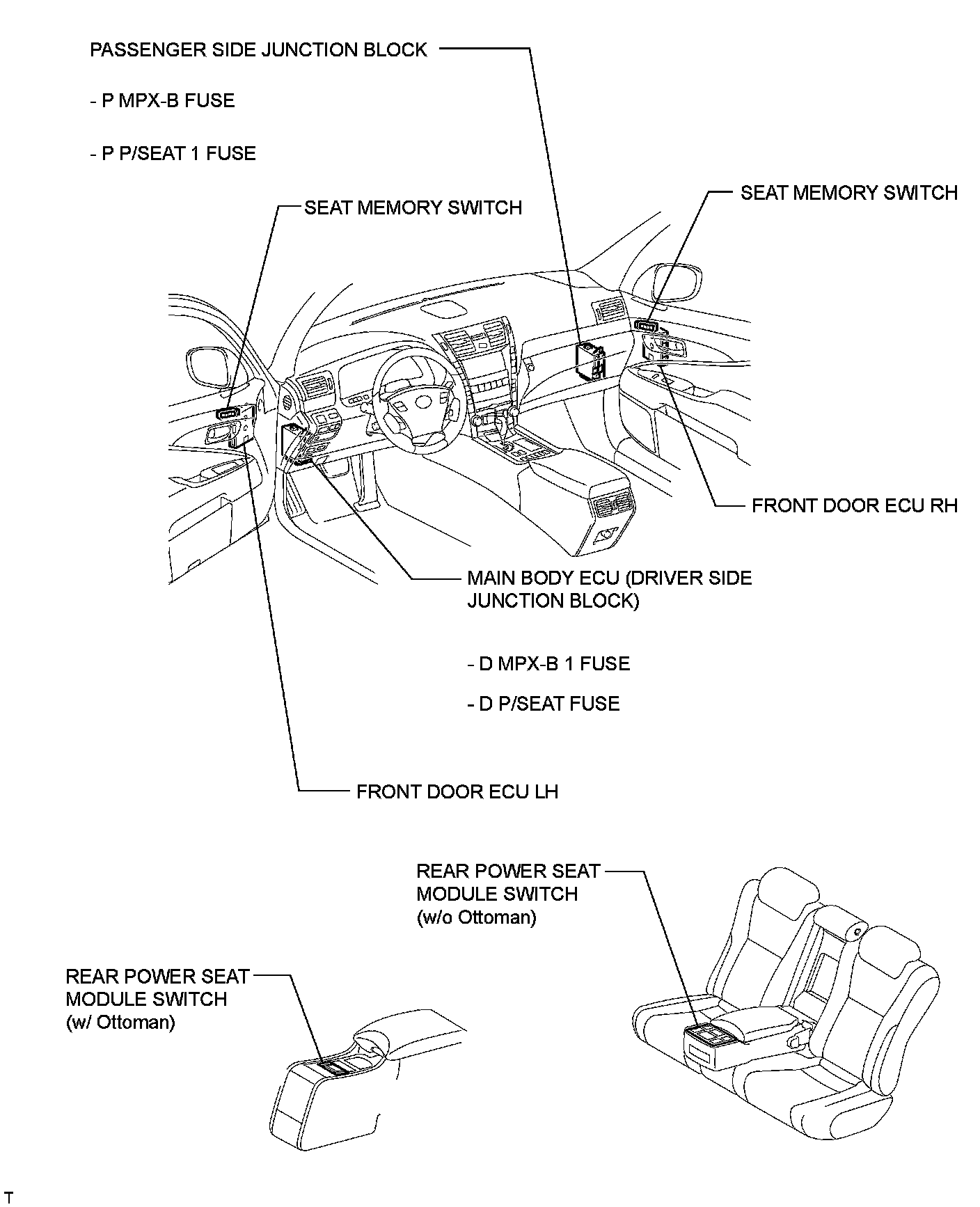 PASSENGER SIDE JUNCTION BLOCK

- P MPX-B FUSE

- P P/SEAT 1 FUSE

SEAT MEMORY SWITCH

SEAT MEMORY SWITCH

FRONT DOOR ECU RH

MAIN BODY ECU (DRIVER SIDE JUNCTION BLOCK)

- D MPX-B 1 FUSE

- D P/SEAT FUSE

FRONT DOOR ECU LH

REAR POWER SEAT MODULE SWITCH (w/o Ottoman)

REAR POWER SEAT MODULE SWITCH (w/ Ottoman)

T