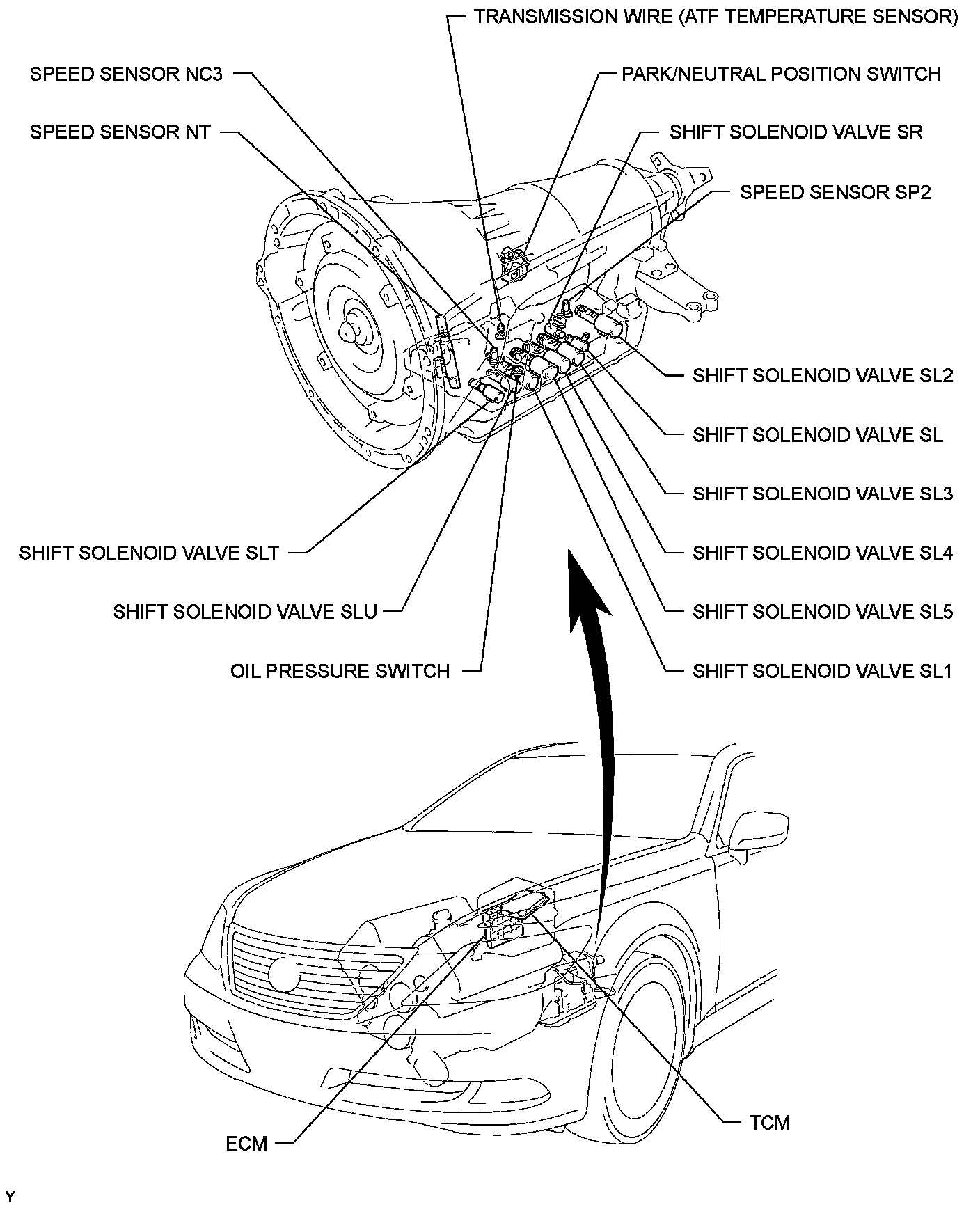 TRANSMISSION WIRE (ATF TEMPERATURE SENSOR)

SPEED SENSOR NC3

PARK/NEUTRAL POSITION SWITCH

SPEED SENSOR NT

SHIFT SOLENOID VALVE SR

SPEED SENSOR SP2

SHIFT SOLENOID VALVE SL2

SHIFT SOLENOID VALVE SL

SHIFT SOLENOID VALVE SL3

SHIFT SOLENOID VALVE SLT

SHIFT SOLENOID VALVE SL4

SHIFT SOLENOID VALVE SLU

SHIFT SOLENOID VALVE SL5

OIL PRESSURE SWITCH

SHIFT SOLENOID VALVE SL1

TCM

ECM

Y