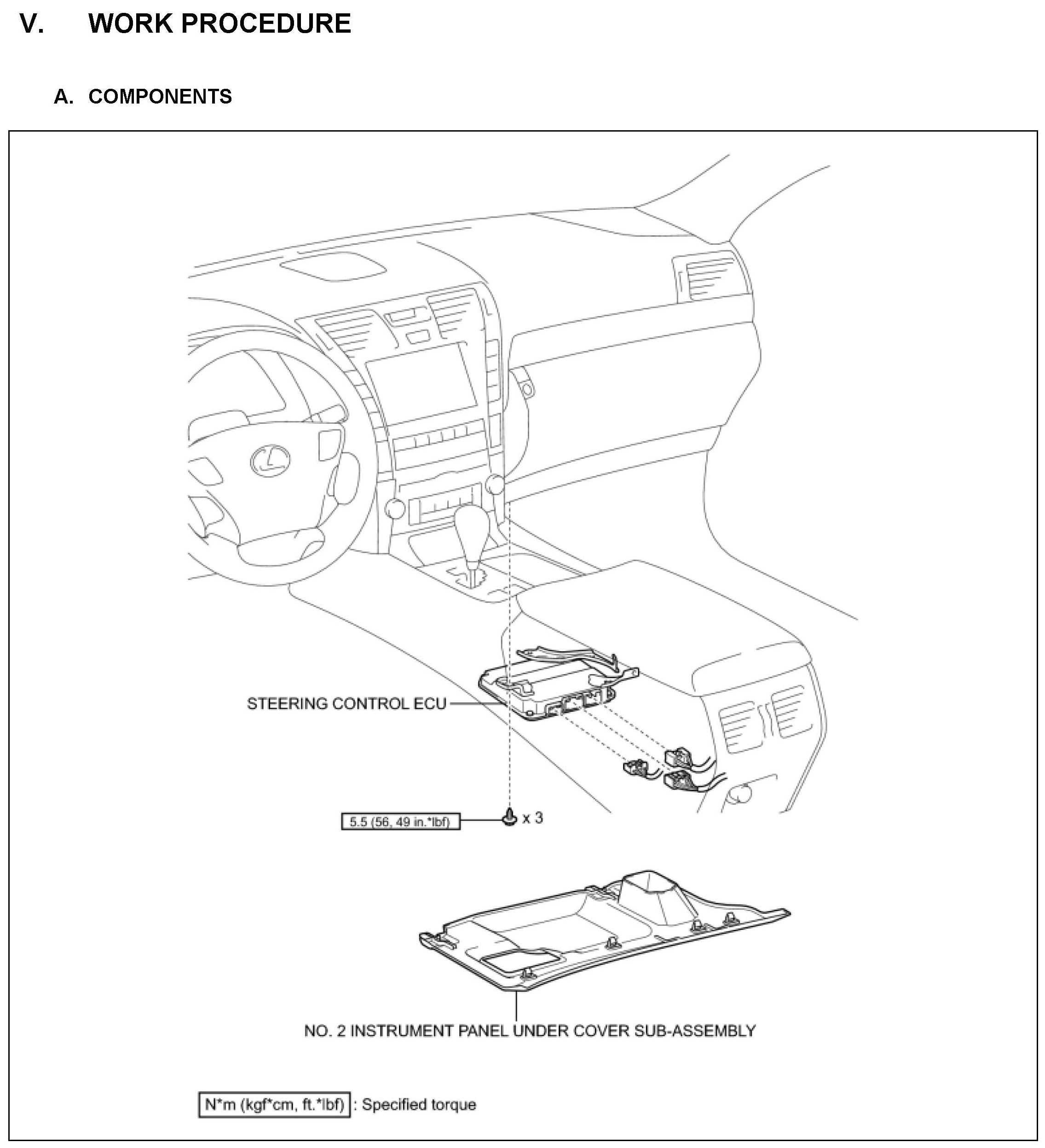 V. WORK PROCEDURE

A. COMPONENTS

STEERING CONTROL ECU

5.5 (56, 49 in.*lbf)

x 3

NO. 2 INSTRUMENT PANEL UNDER COVER SUB-ASSEMBLY

N*m (kgf*cm, ft.*lbf) : Specified torque