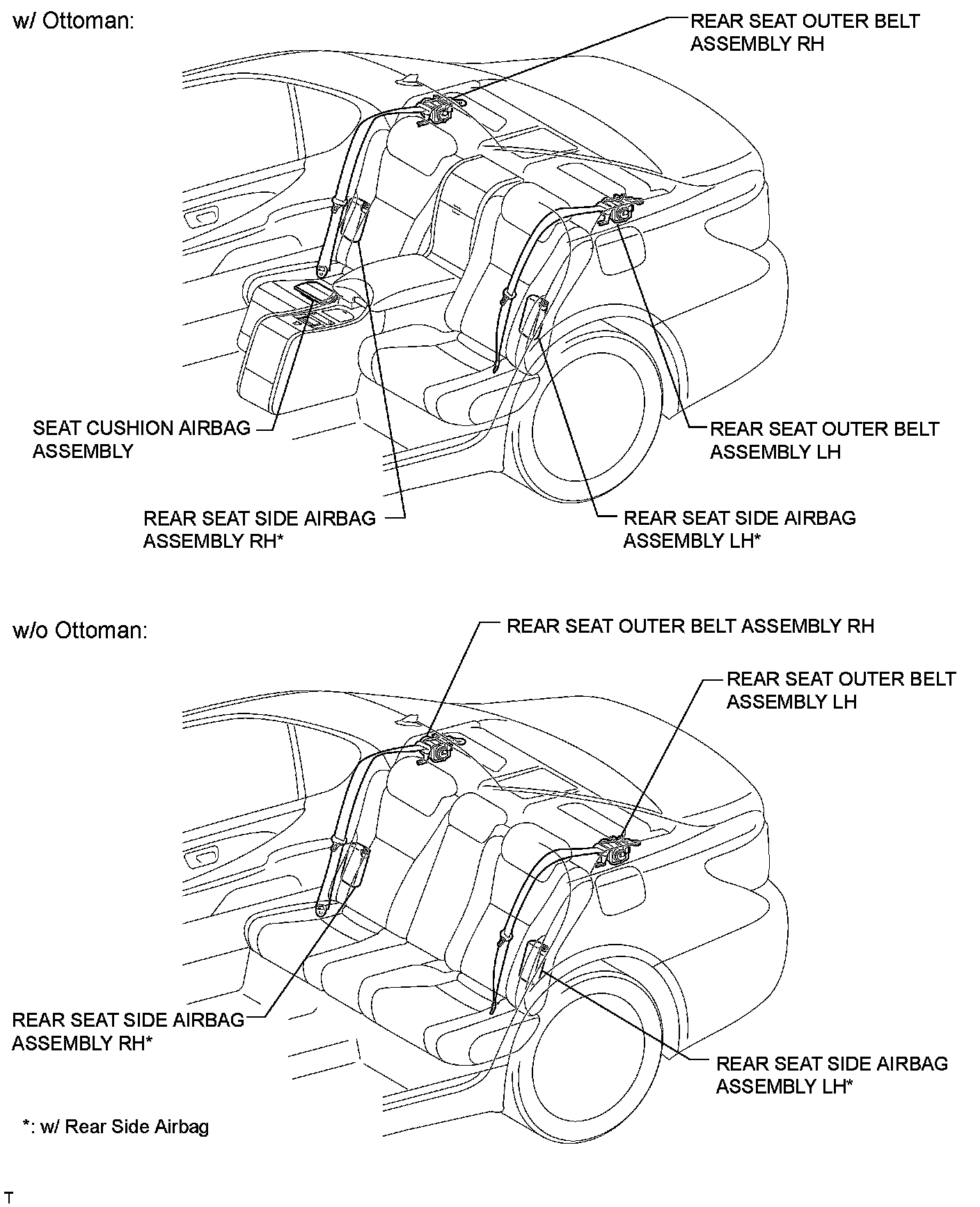 w/ Ottoman:

REAR SEAT OUTER BELT ASSEMBLY RH

SEAT CUSHION AIRBAG ASSEMBLY

REAR SEAT OUTER BELT ASSEMBLY LH

REAR SEAT SIDE AIRBAG ASSEMBLY RH*

REAR SEAT SIDE AIRBAG ASSEMBLY LH*

w/o Ottoman:

REAR SEAT OUTER BELT ASSEMBLY RH

REAR SEAT OUTER BELT ASSEMBLY LH

REAR SEAT SIDE AIRBAG ASSEMBLY RH*

REAR SEAT SIDE AIRBAG ASSEMBLY LH*

*: w/ Rear Side Airbag

T