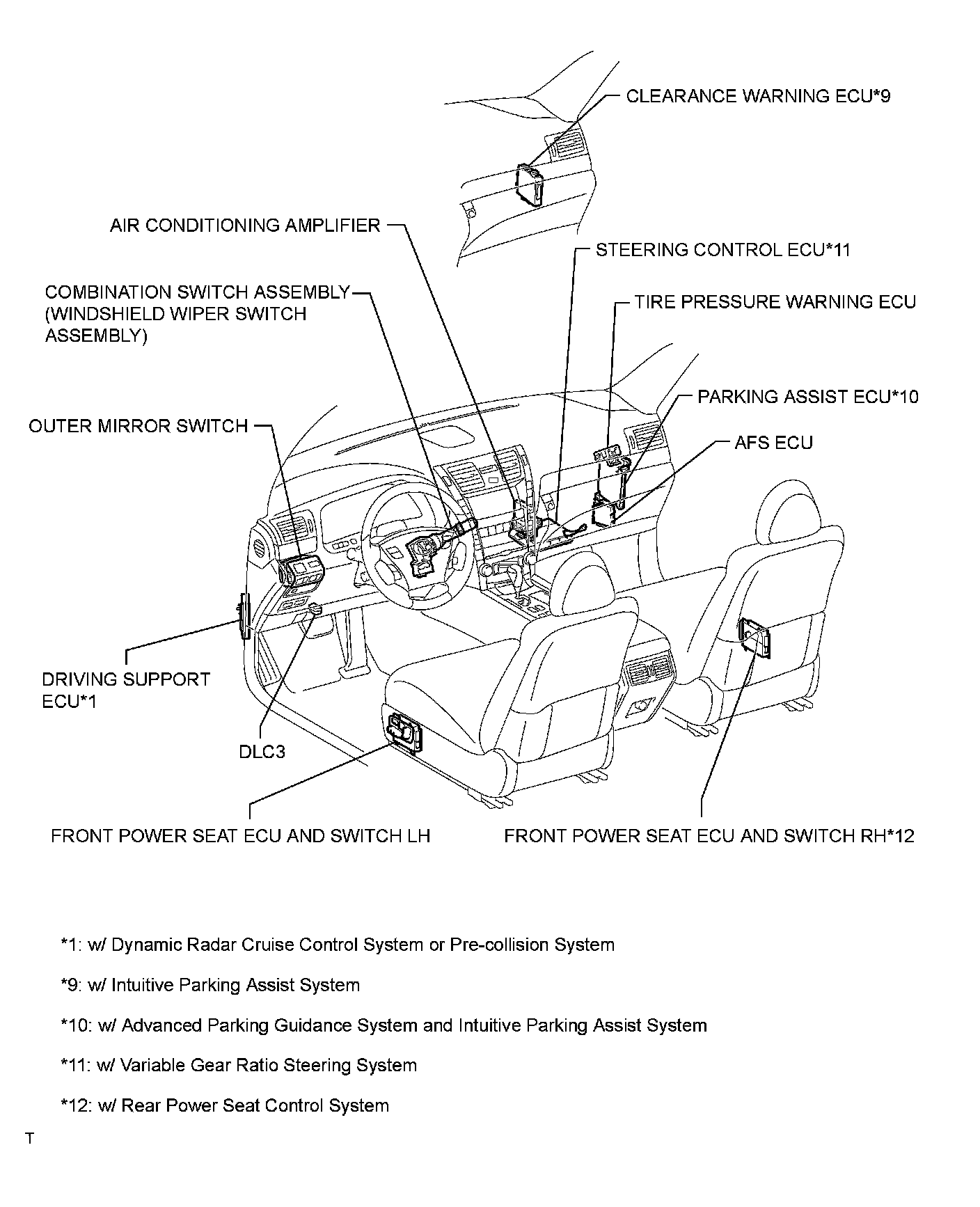 CLEARANCE WARNING ECU*9

AIR CONDITIONING AMPLIFIER

STEERING CONTROL ECU*11

COMBINATION SWITCH ASSEMBLY (WINDSHIELD WIPER SWITCH ASSEMBLY)

TIRE PRESSURE WARNING ECU

PARKING ASSIST ECU*10

OUTER MIRROR SWITCH

AFS ECU

DRIVING SUPPORT ECU*1

DLC3

FRONT POWER SEAT ECU AND SWITCH LH

FRONT POWER SEAT ECU AND SWITCH RH*12

*1: w/ Dynamic Radar Cruise Control System or Pre-collision System

*9: w/ Intuitive Parking Assist System

*10: w/ Advanced Parking Guidance System and Intuitive Parking Assist System

*11: w/ Variable Gear Ratio Steering System

*12: w/ Rear Power Seat Control System

T