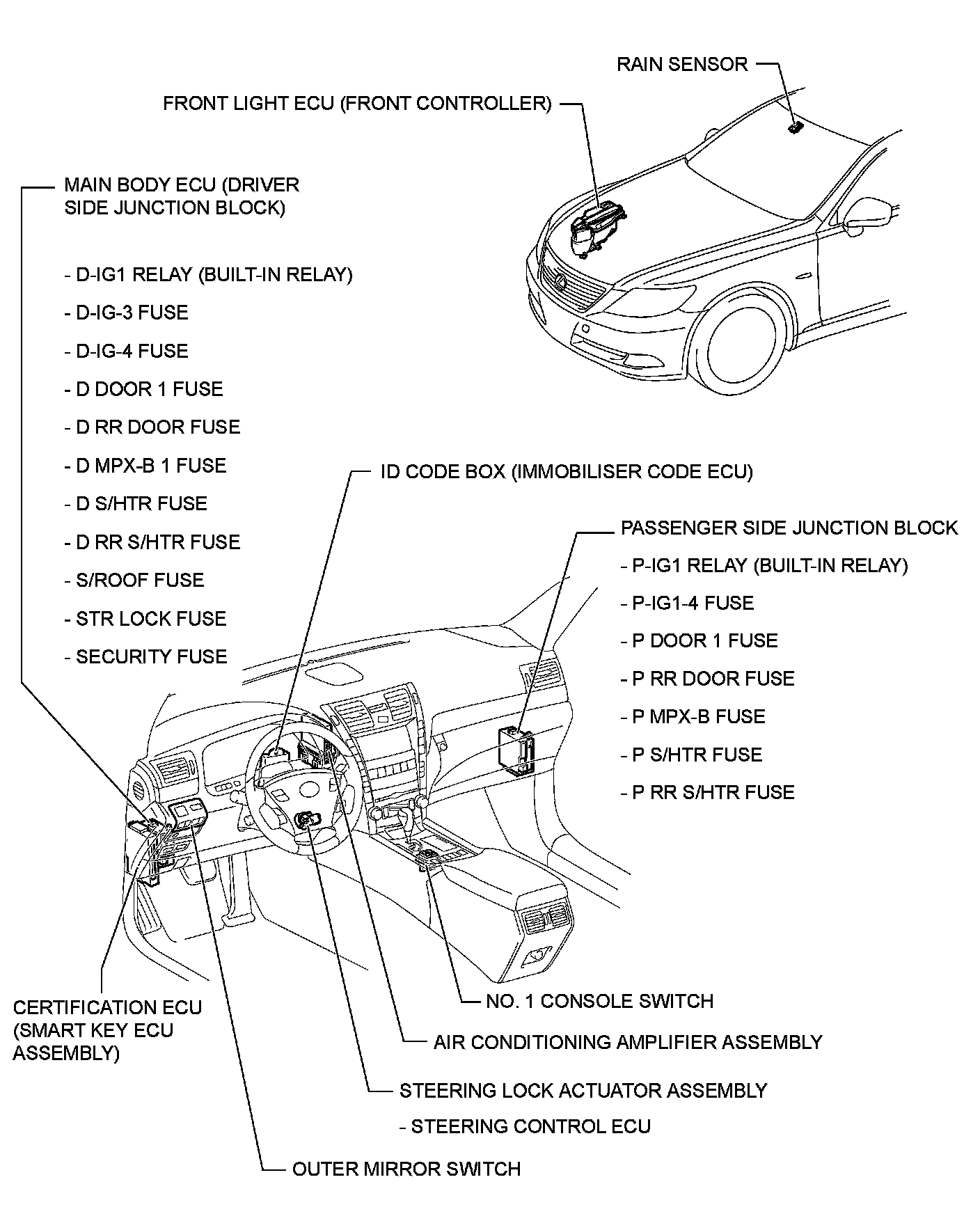 RAIN SENSOR

FRONT LIGHT ECU (FRONT CONTROLLER)

MAIN BODY ECU (DRIVER SIDE JUNCTION BLOCK)

- D-IG1 RELAY (BUILT-IN RELAY)

- D-IG-3 FUSE

- D-IG-4 FUSE

- D DOOR 1 FUSE

- D RR DOOR FUSE

- D MPX-B 1 FUSE

- D S/HTR FUSE

- D RR S/HTR FUSE

- S/ROOF FUSE

- STR LOCK FUSE

- SECURITY FUSE

ID CODE BOX (IMMOBILISER CODE ECU)

PASSENGER SIDE JUNCTION BLOCK

- P-IG1 RELAY (BUILT-IN RELAY)

- P-IG1-4 FUSE

- P DOOR 1 FUSE

- P RR DOOR FUSE

- P MPX-B FUSE

- P S/HTR FUSE

- P RR S/HTR FUSE

CERTIFICATION ECU (SMART KEY ECU ASSEMBLY)

NO. 1 CONSOLE SWITCH

AIR CONDITIONING AMPLIFIER ASSEMBLY

STEERING LOCK ACTUATOR ASSEMBLY

- STEERING CONTROL ECU

OUTER MIRROR SWITCH