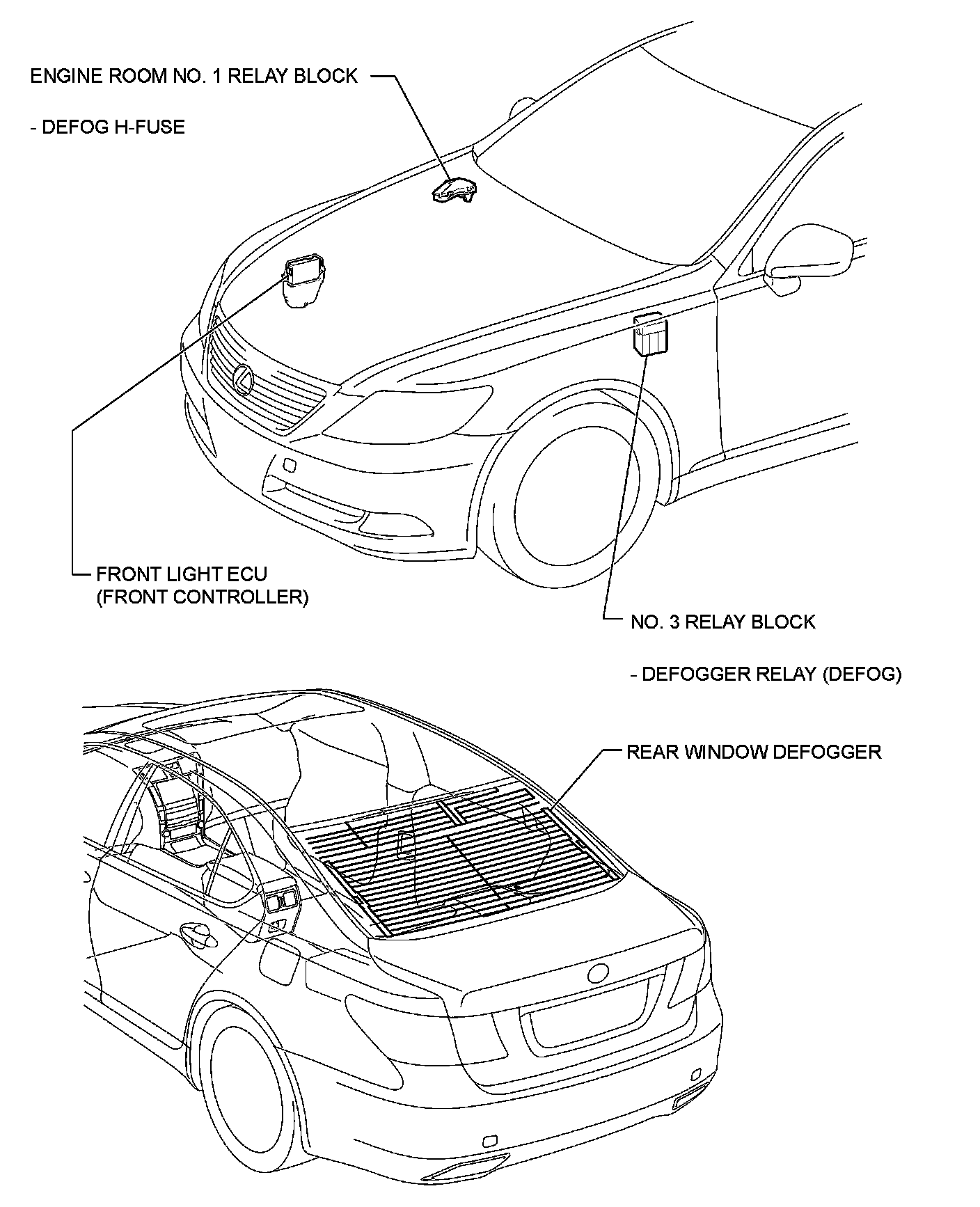 ENGINE ROOM NO. 1 RELAY BLOCK

- DEFOG H-FUSE

FRONT LIGHT ECU
(FRONT CONTROLLER)

NO. 3 RELAY BLOCK

- DEFOGGER RELAY (DEFOG)

REAR WINDOW DEFOGGER