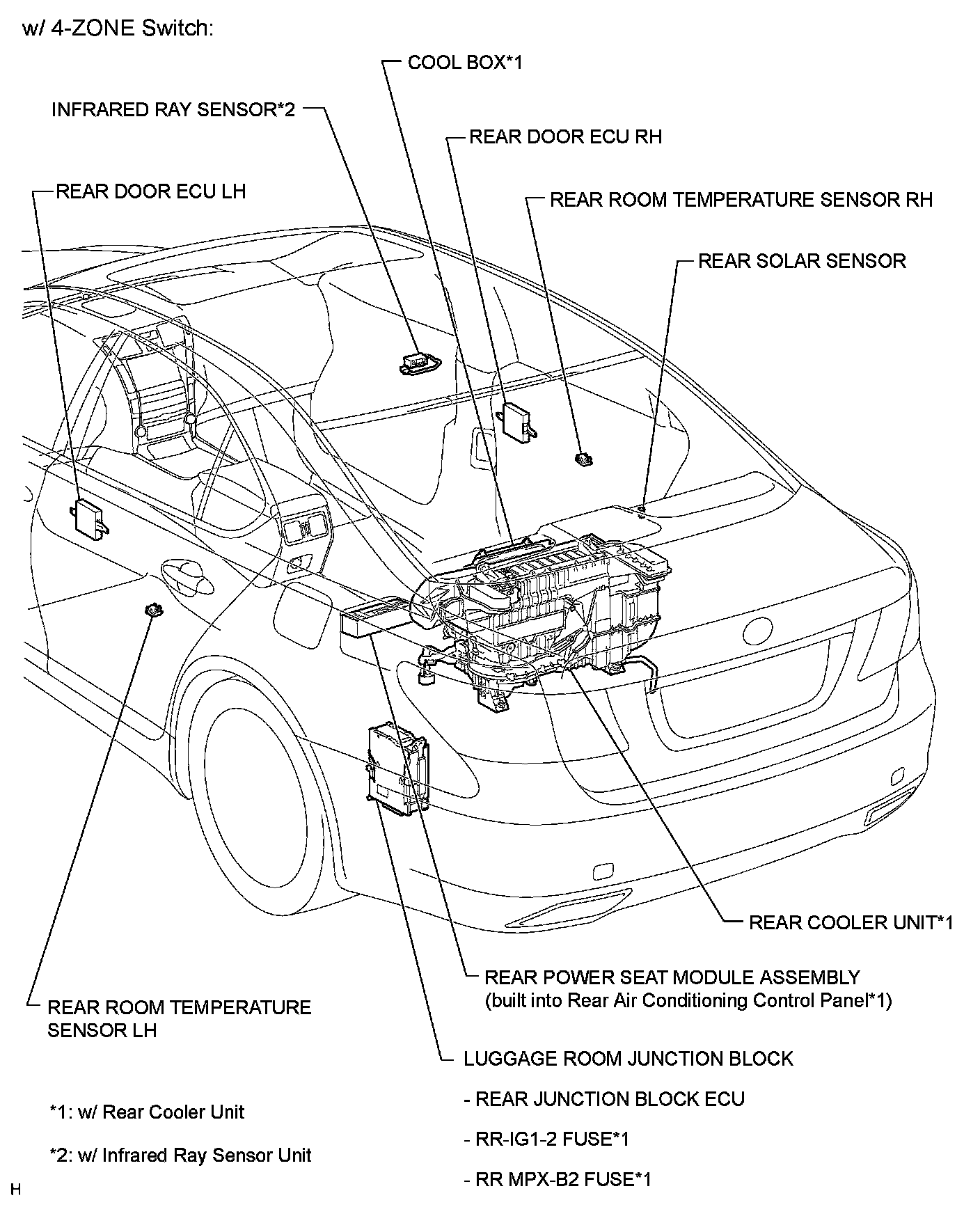 w/ 4-ZONE Switch:

COOL BOX*1

INFRARED RAY SENSOR*2

REAR DOOR ECU RH

REAR DOOR ECU LH

REAR ROOM TEMPERATURE SENSOR RH

REAR SOLAR SENSOR

REAR COOLER UNIT*1

REAR POWER SEAT MODULE ASSEMBLY (built into Rear Air Conditioning Control Panel*1)

REAR ROOM TEMPERATURE SENSOR LH

LUGGAGE ROOM JUNCTION BLOCK

- REAR JUNCTION BLOCK ECU

- RR-IG1-2 FUSE*1

- RR MPX-B2 FUSE*1

*1: w/ Rear Cooler Unit

*2: w/ Infrared Ray Sensor Unit

H