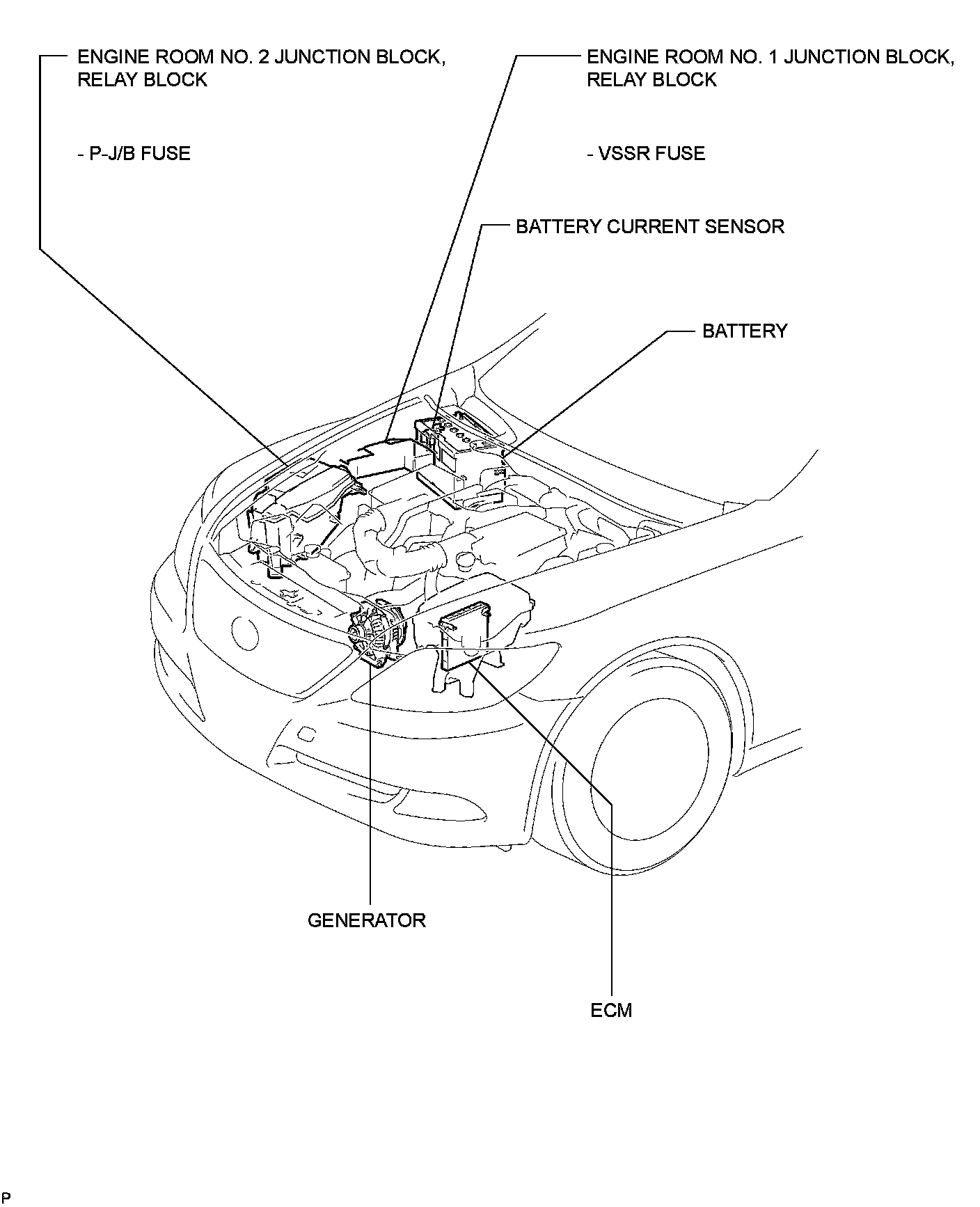 ENGINE ROOM NO. 2 JUNCTION BLOCK, RELAY BLOCK

- P-J/B FUSE

ENGINE ROOM NO. 1 JUNCTION BLOCK, RELAY BLOCK

- VSSR FUSE

BATTERY CURRENT SENSOR

BATTERY

GENERATOR

ECM

P