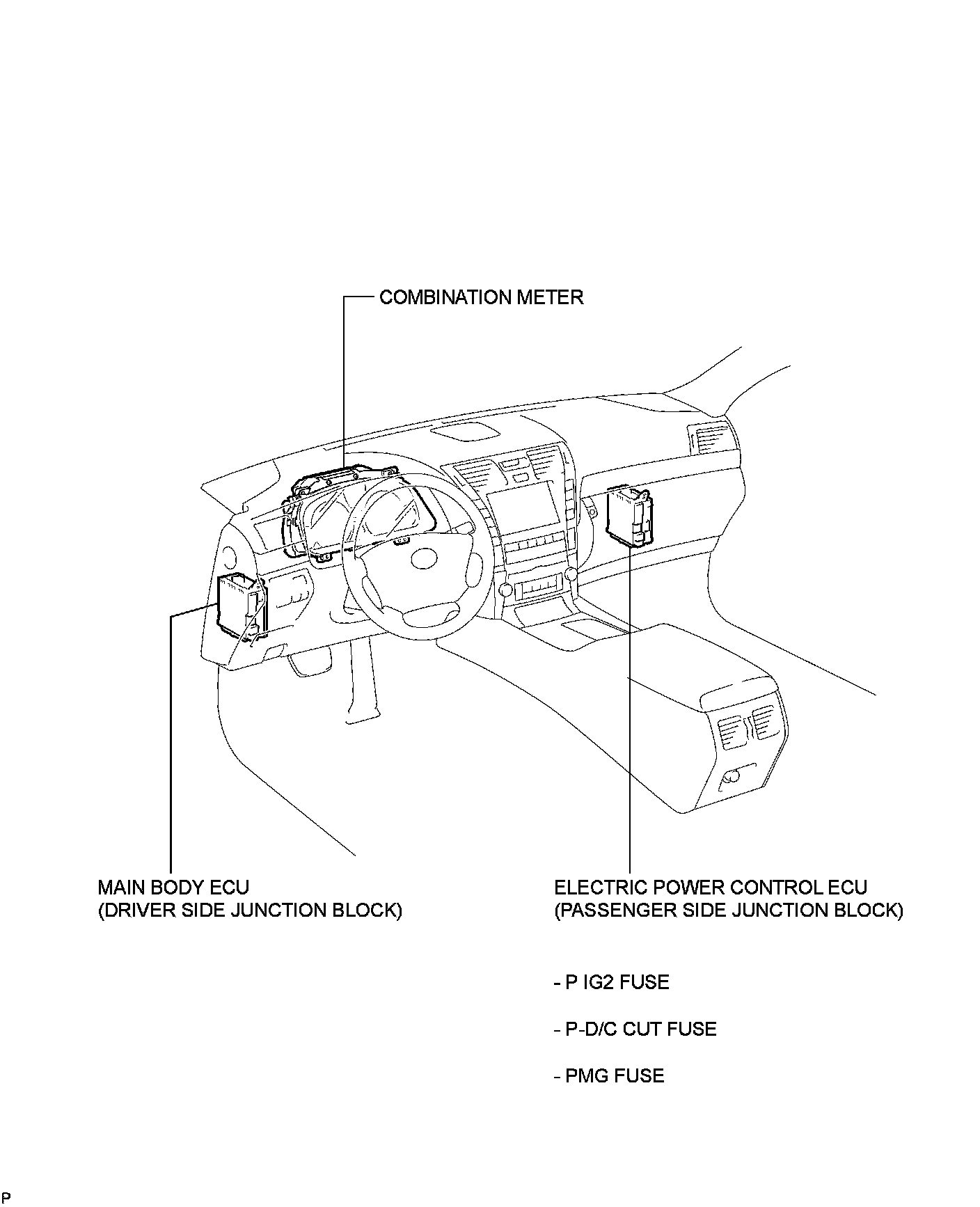 COMBINATION METER

MAIN BODY ECU
(DRIVER SIDE JUNCTION BLOCK)

ELECTRIC POWER CONTROL ECU
(PASSENGER SIDE JUNCTION BLOCK)

- P IG2 FUSE

- P-D/C CUT FUSE

- PMG FUSE

P