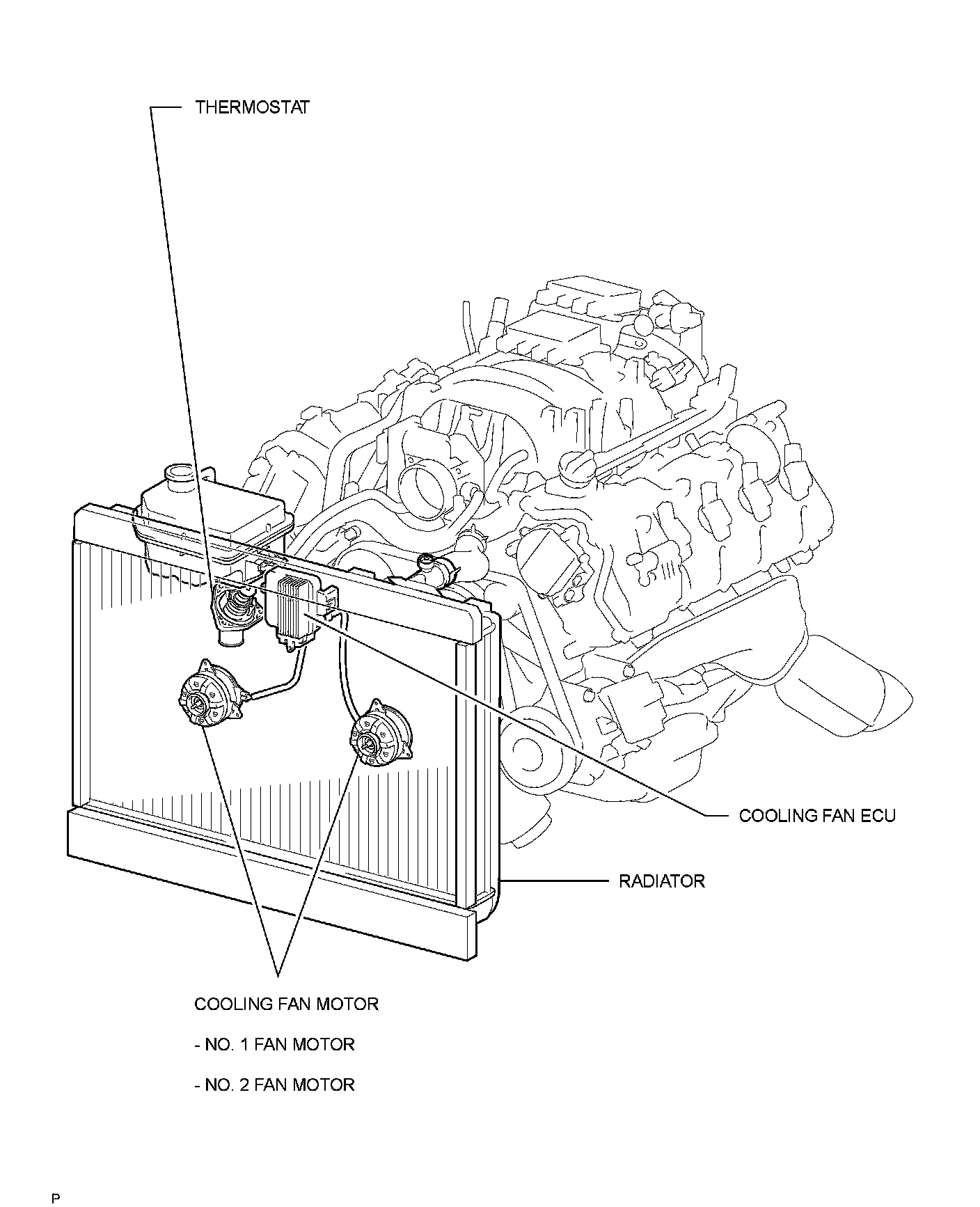 THERMOSTAT

COOLING FAN ECU

RADIATOR

COOLING FAN MOTOR

- NO. 1 FAN MOTOR

- NO. 2 FAN MOTOR

P