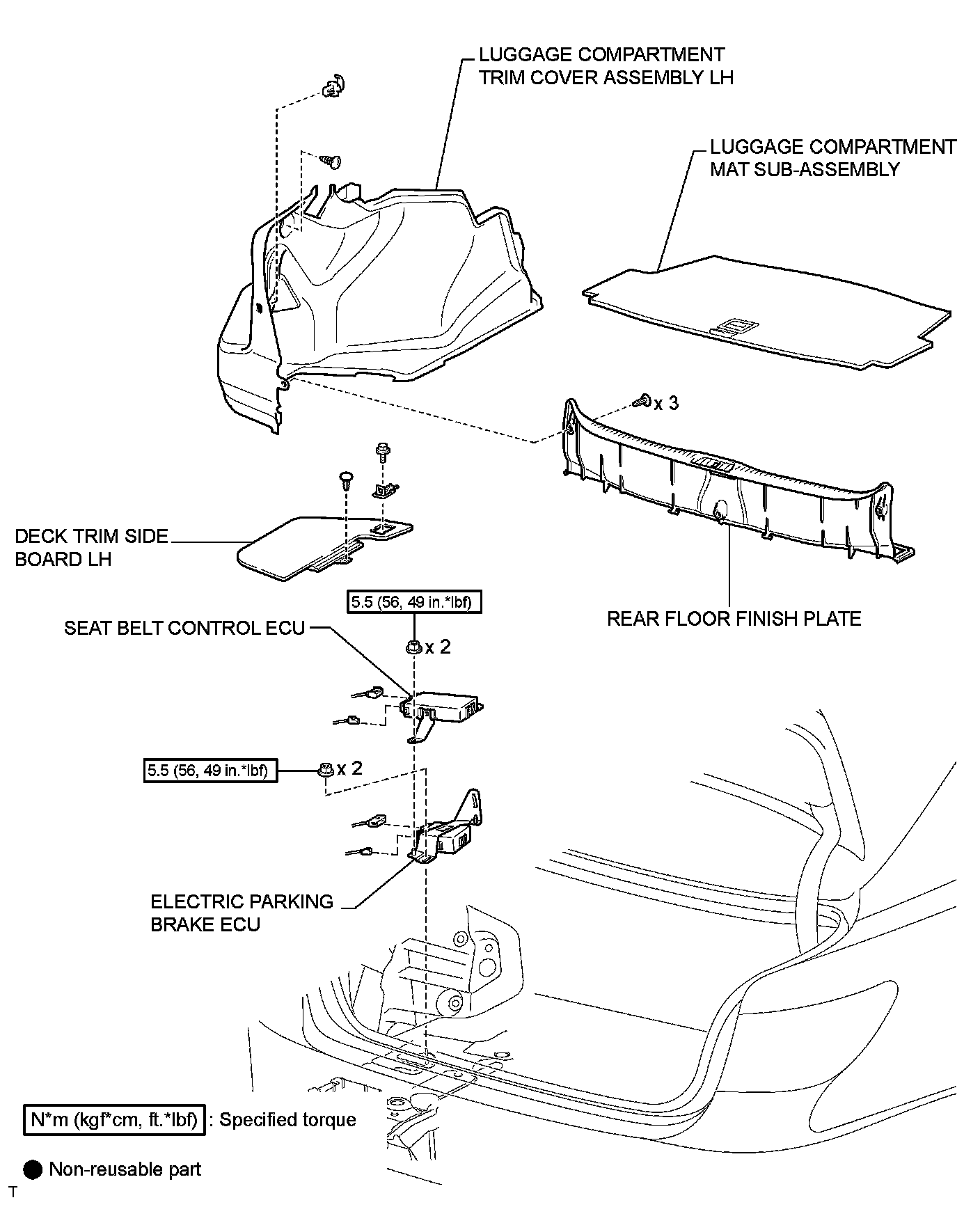 LUGGAGE COMPARTMENT TRIM COVER ASSEMBLY LH

LUGGAGE COMPARTMENT MAT SUB-ASSEMBLY

x 3

DECK TRIM SIDE BOARD LH

REAR FLOOR FINISH PLATE

5.5 (56, 49 in.*lbf)

SEAT BELT CONTROL ECU

x 2

5.5 (56, 49 in.*lbf)

x 2

ELECTRIC PARKING BRAKE ECU

N*m (kgf*cm, ft.*lbf) : Specified torque

Non-reusable part

T