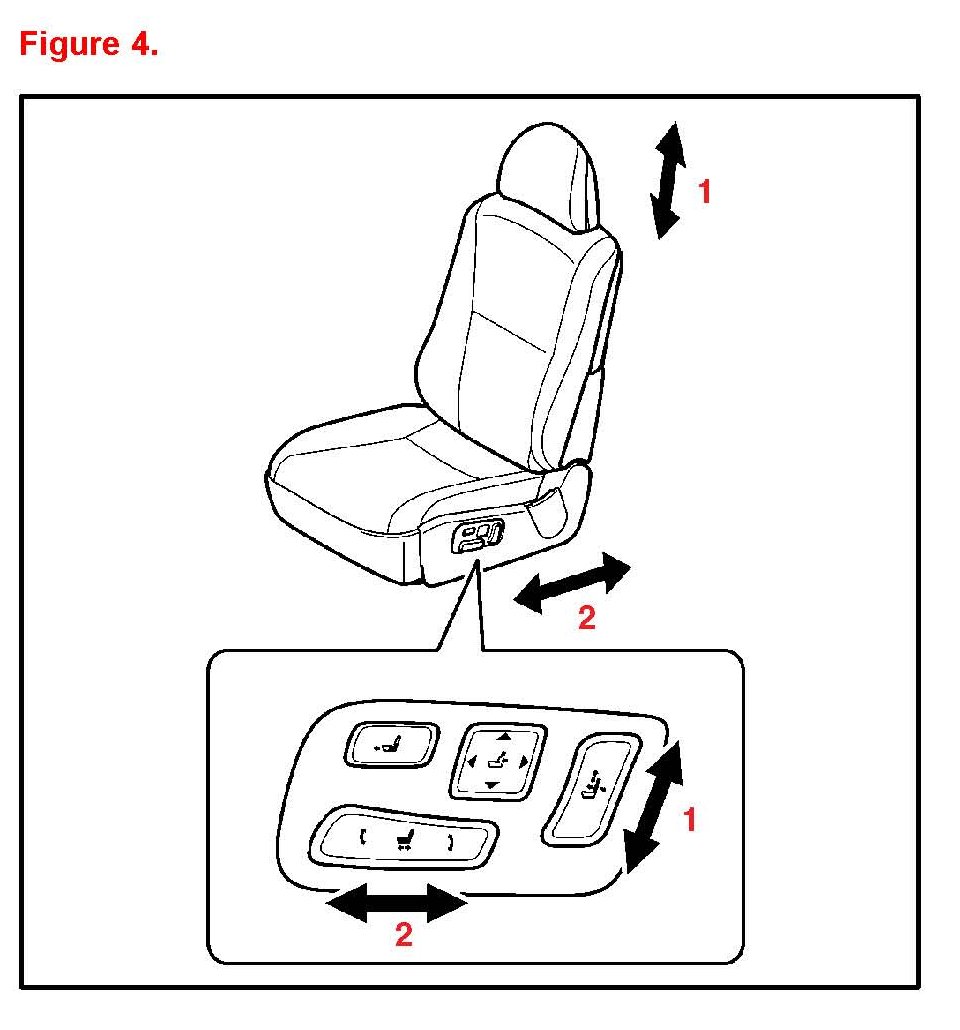 Figure 4.

1

2

1

2