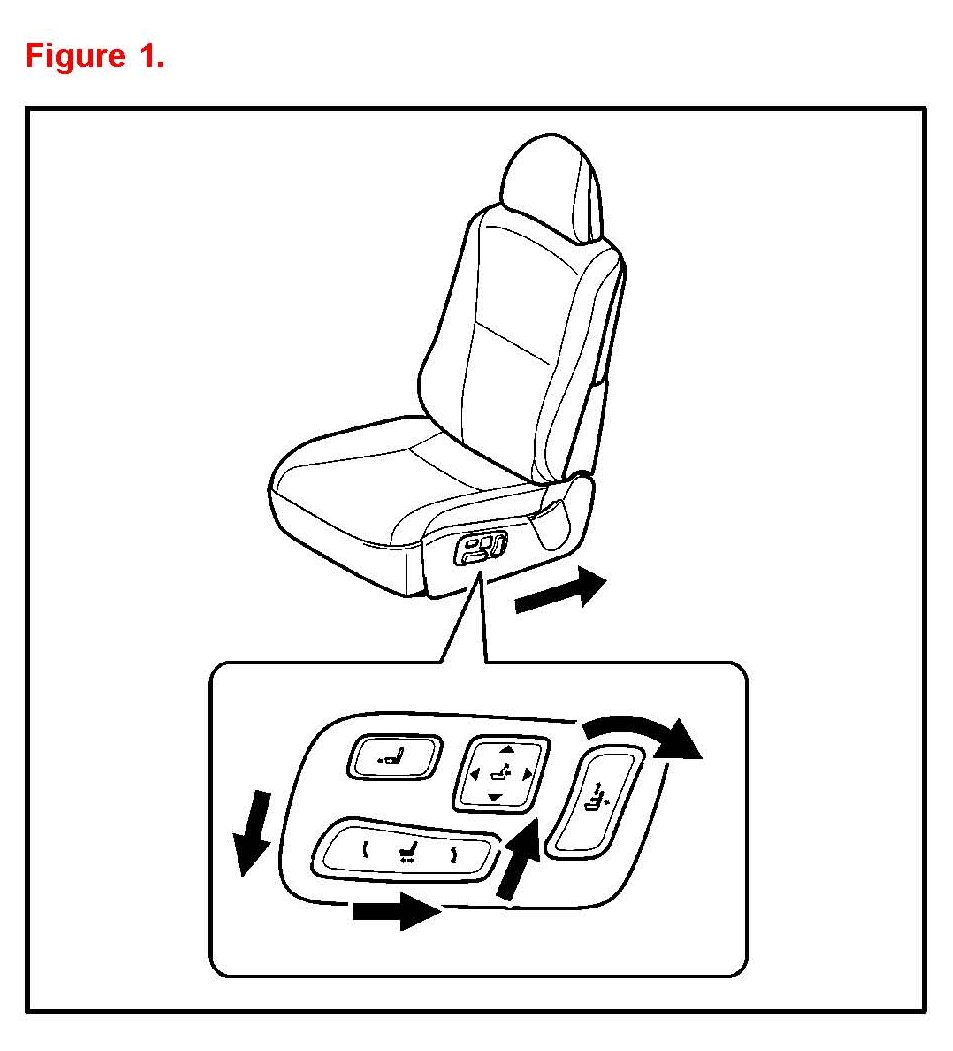 Figure 1.