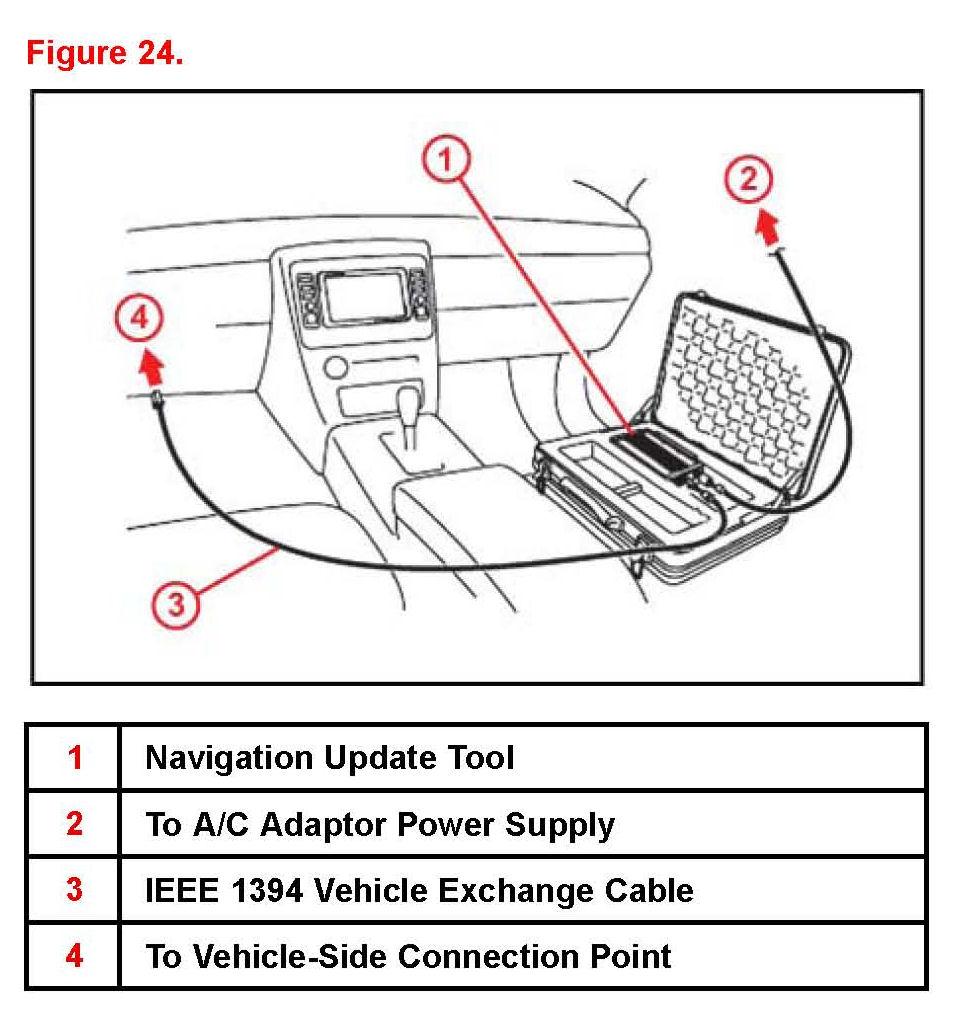 Figure 24.

1

2

4

3

| 1 | Navigation Update Tool |
|---|---|
| 2 | To A/C Adaptor Power Supply |
| 3 | IEEE 1394 Vehicle Exchange Cable |
| 4 | To Vehicle-Side Connection Point |