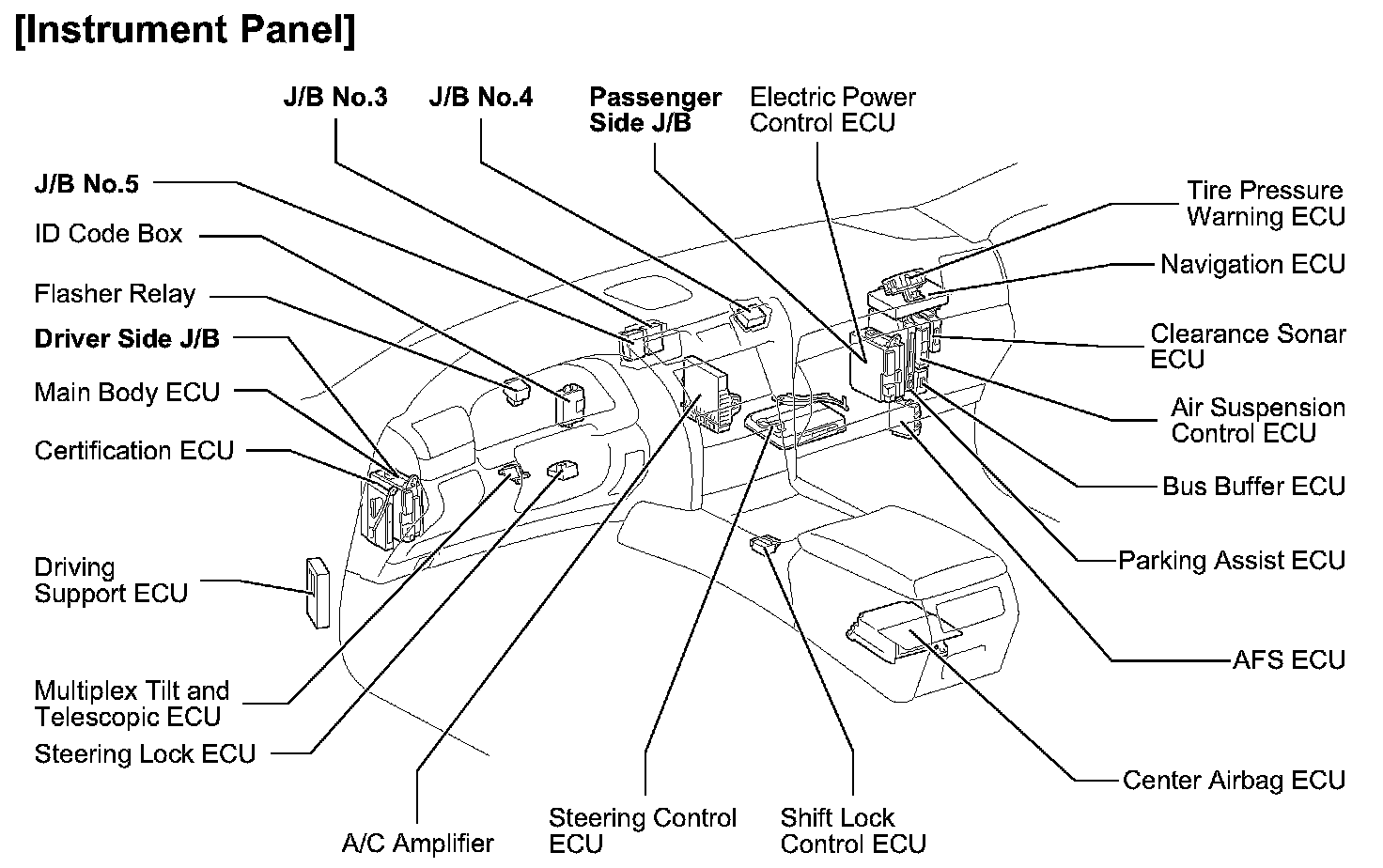 [Instrument Panel]

J/B No.3

J/B No.4

Passenger Side J/B

Electric Power Control ECU

J/B No.5

ID Code Box

Flasher Relay

Driver Side J/B

Main Body ECU

Certification ECU

Driving Support ECU

Multiplex Tilt and Telescopic ECU

Steering Lock ECU

A/C Amplifier

Steering Control ECU

Shift Lock Control ECU

Tire Pressure Warning ECU

Navigation ECU

Clearance Sonar ECU

Air Suspension Control ECU

Bus Buffer ECU

Parking Assist ECU

AFS ECU

Center Airbag ECU