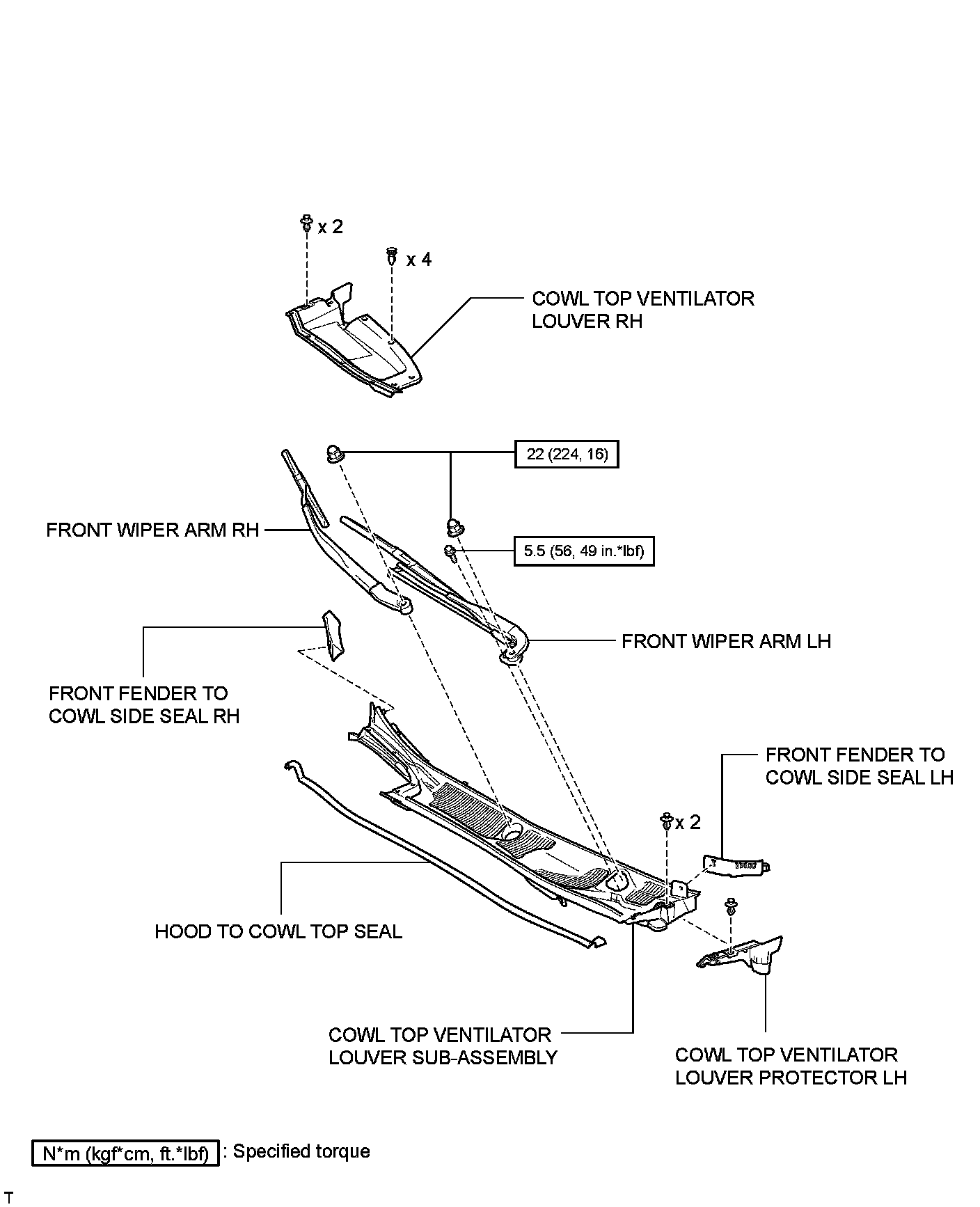 x 2

x 4

COWL TOP VENTILATOR LOUVER RH

22 (224, 16)

FRONT WIPER ARM RH

5.5 (56, 49 in.*lbf)

FRONT WIPER ARM LH

FRONT FENDER TO COWL SIDE SEAL RH

FRONT FENDER TO COWL SIDE SEAL LH

x 2

HOOD TO COWL TOP SEAL

COWL TOP VENTILATOR LOUVER SUB-ASSEMBLY

COWL TOP VENTILATOR LOUVER PROTECTOR LH

N*m (kgf*cm, ft.*lbf) : Specified torque

T