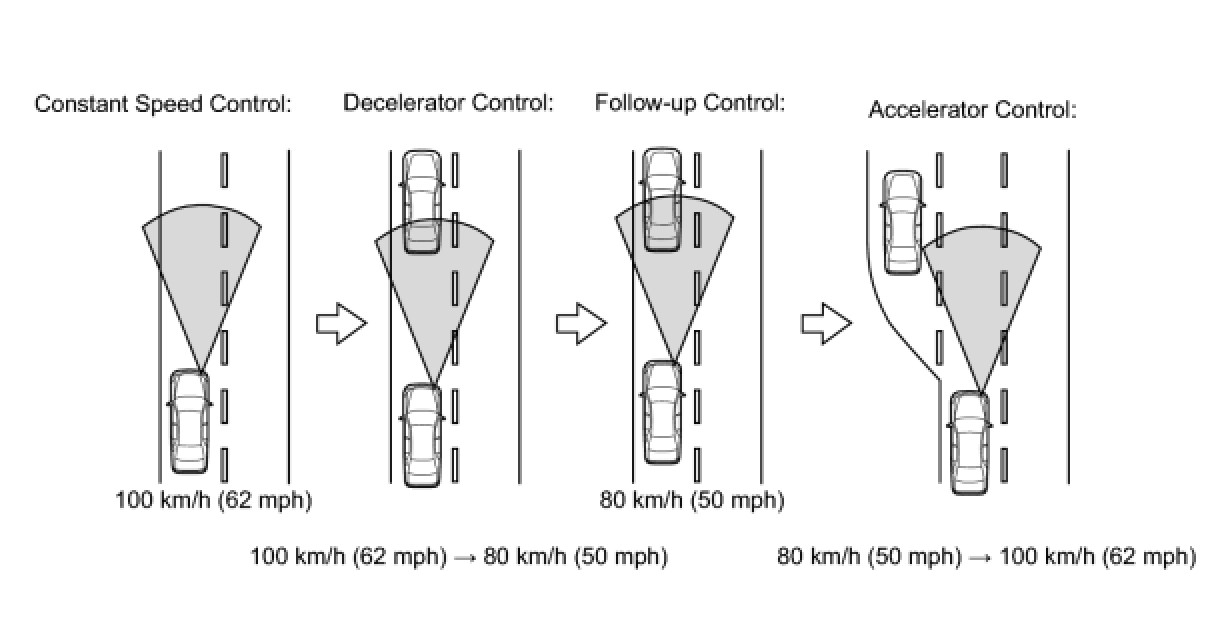 Constant Speed Control:

Decelerator Control:

Follow-up Control:

Accelerator Control:

100 km/h (62 mph)

80 km/h (50 mph)

100 km/h (62 mph) → 80 km/h (50 mph)

80 km/h (50 mph) → 100 km/h (62 mph)