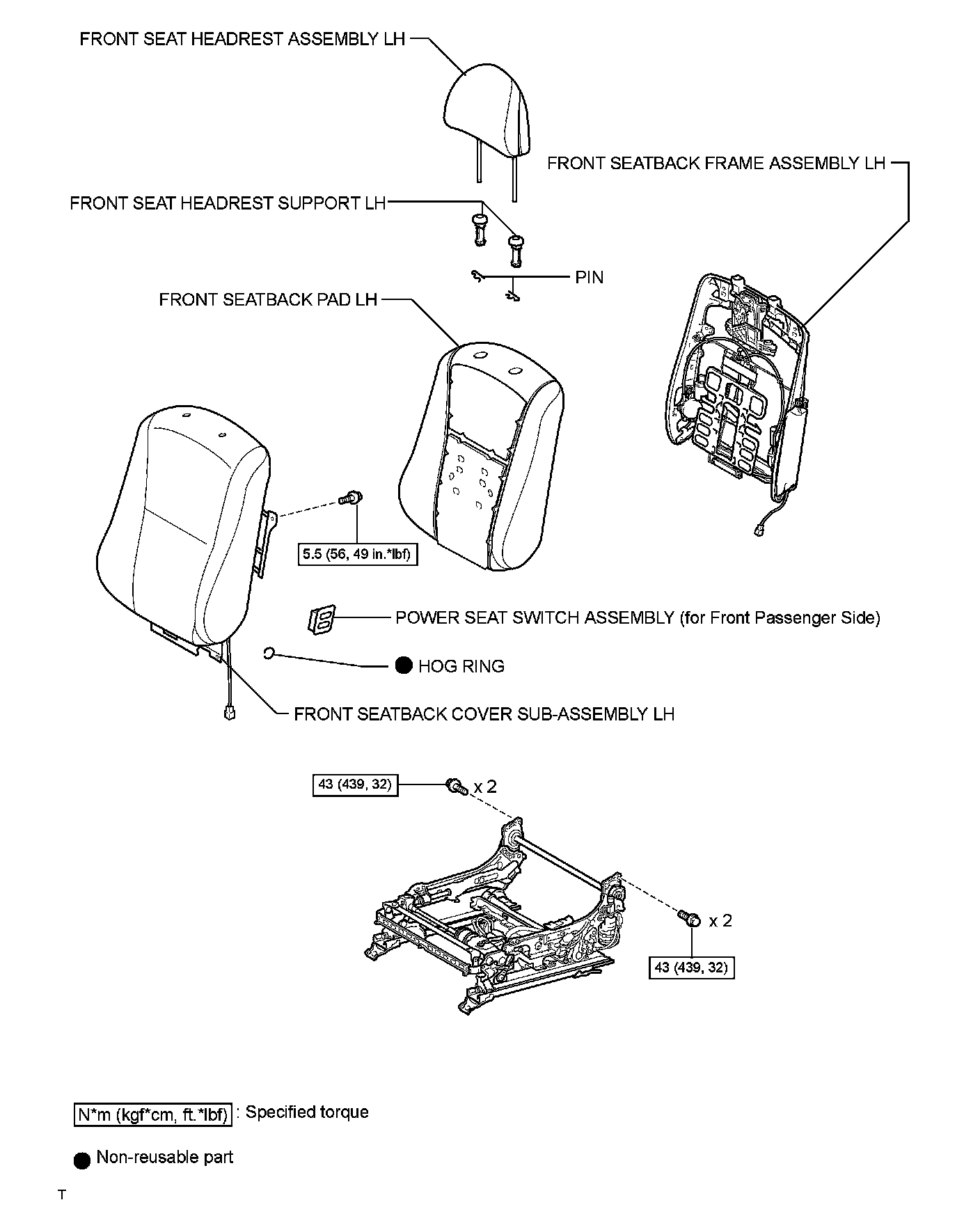 FRONT SEAT HEADREST ASSEMBLY LH

FRONT SEATBACK FRAME ASSEMBLY LH

FRONT SEAT HEADREST SUPPORT LH

PIN

FRONT SEATBACK PAD LH

5.5 (56, 49 in.*lbf)

POWER SEAT SWITCH ASSEMBLY (for Front Passenger Side)

HOG RING

FRONT SEATBACK COVER SUB-ASSEMBLY LH

43 (439, 32)

x 2

x 2

43 (439, 32)

N*m (kgf*cm, ft.*lbf) : Specified torque

Non-reusable part

T