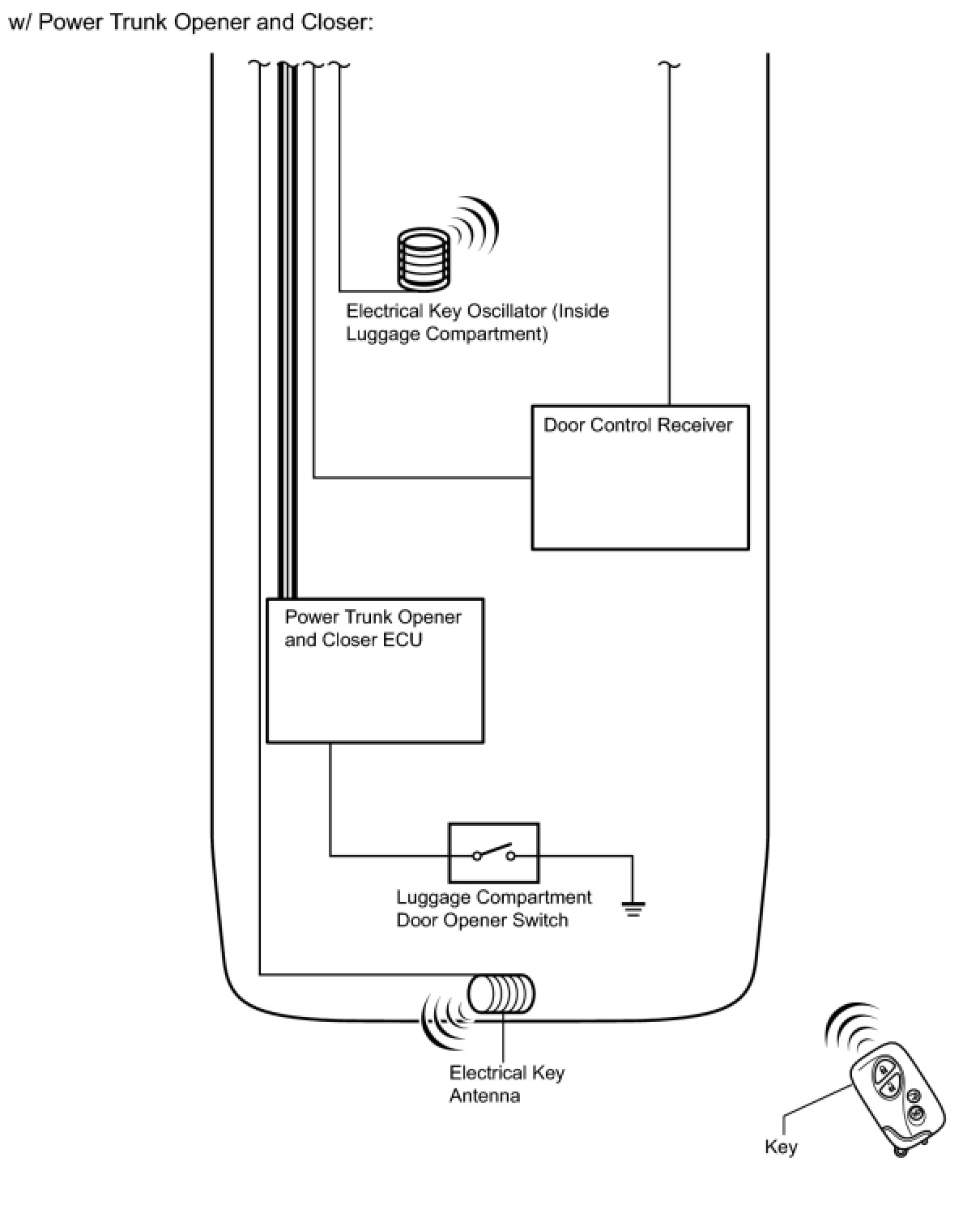 w/ Power Trunk Opener and Closer:

Electrical Key Oscillator (Inside Luggage Compartment)

Door Control Receiver

Power Trunk Opener and Closer ECU

Luggage Compartment Door Opener Switch

Electrical Key Antenna

Key