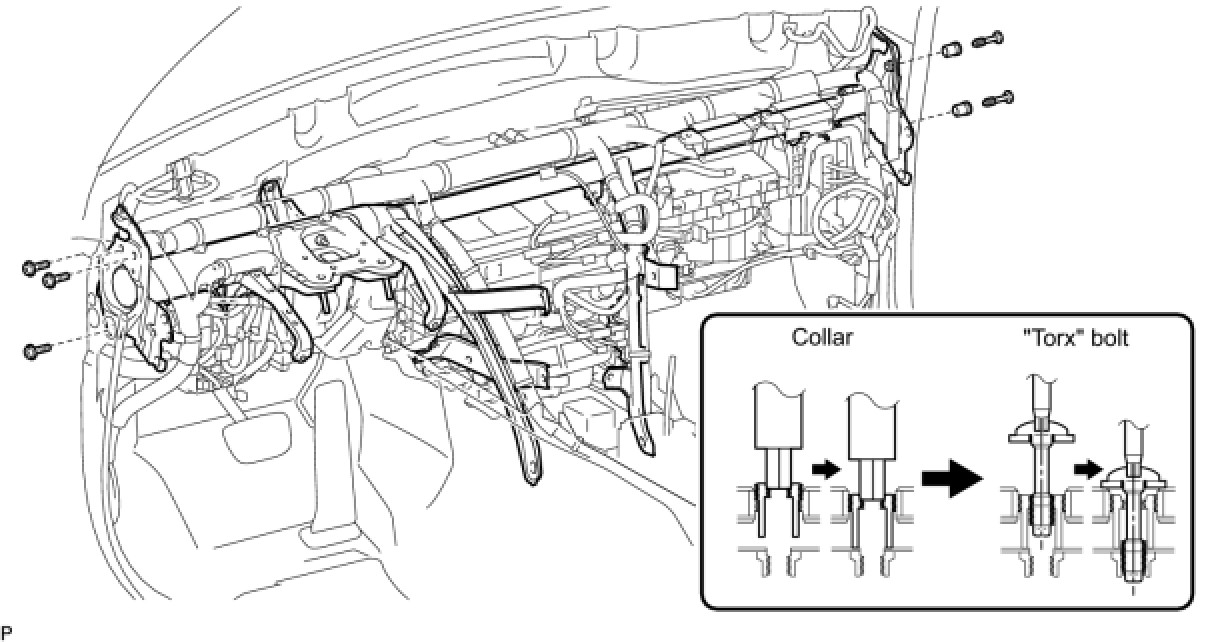 Collar

"Torx" bolt

P