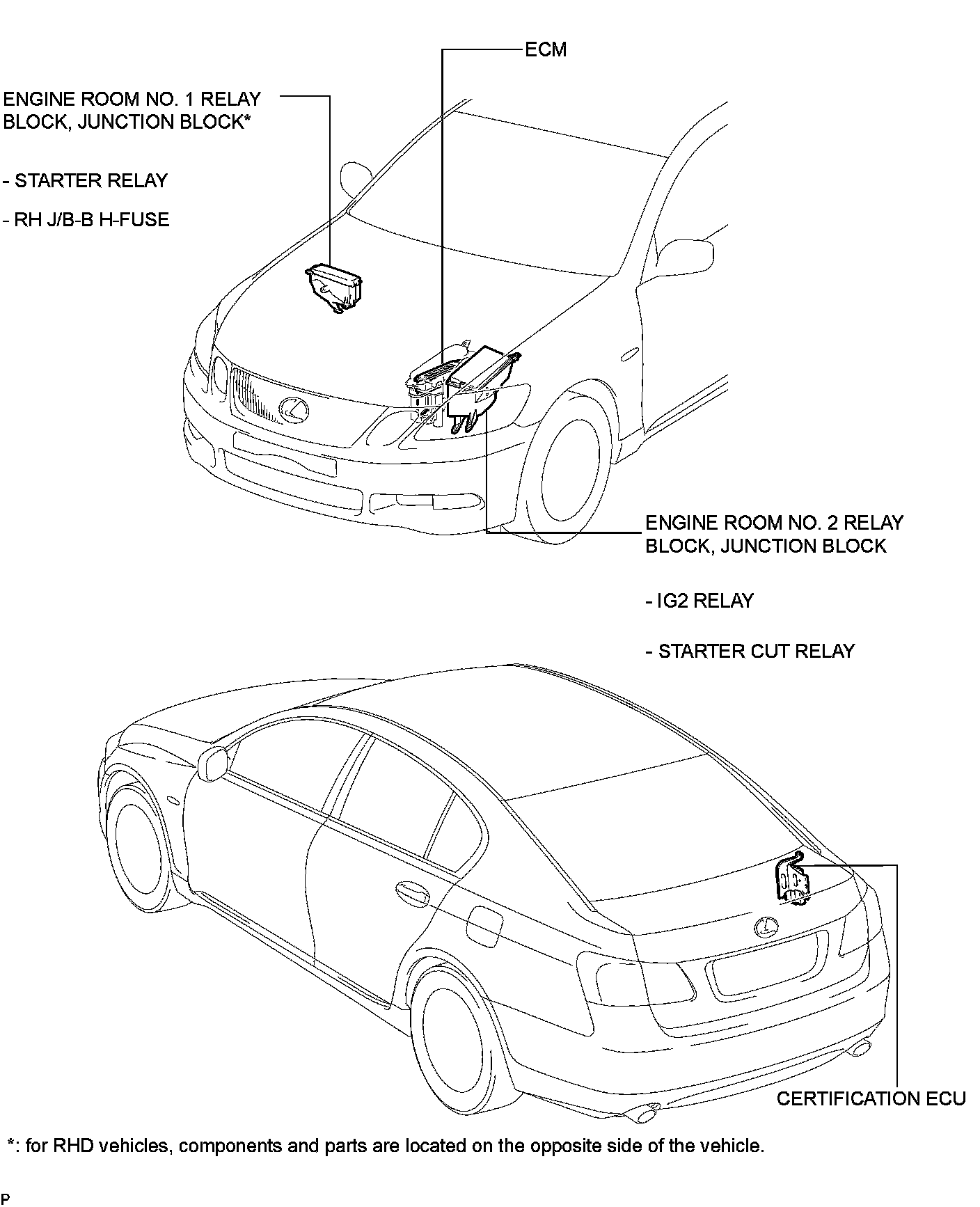 ECM

ENGINE ROOM NO. 1 RELAY BLOCK, JUNCTION BLOCK*

- STARTER RELAY

- RH J/B-B H-FUSE

ENGINE ROOM NO. 2 RELAY BLOCK, JUNCTION BLOCK

- IG2 RELAY

- STARTER CUT RELAY

CERTIFICATION ECU

*: for RHD vehicles, components and parts are located on the opposite side of the vehicle.

P