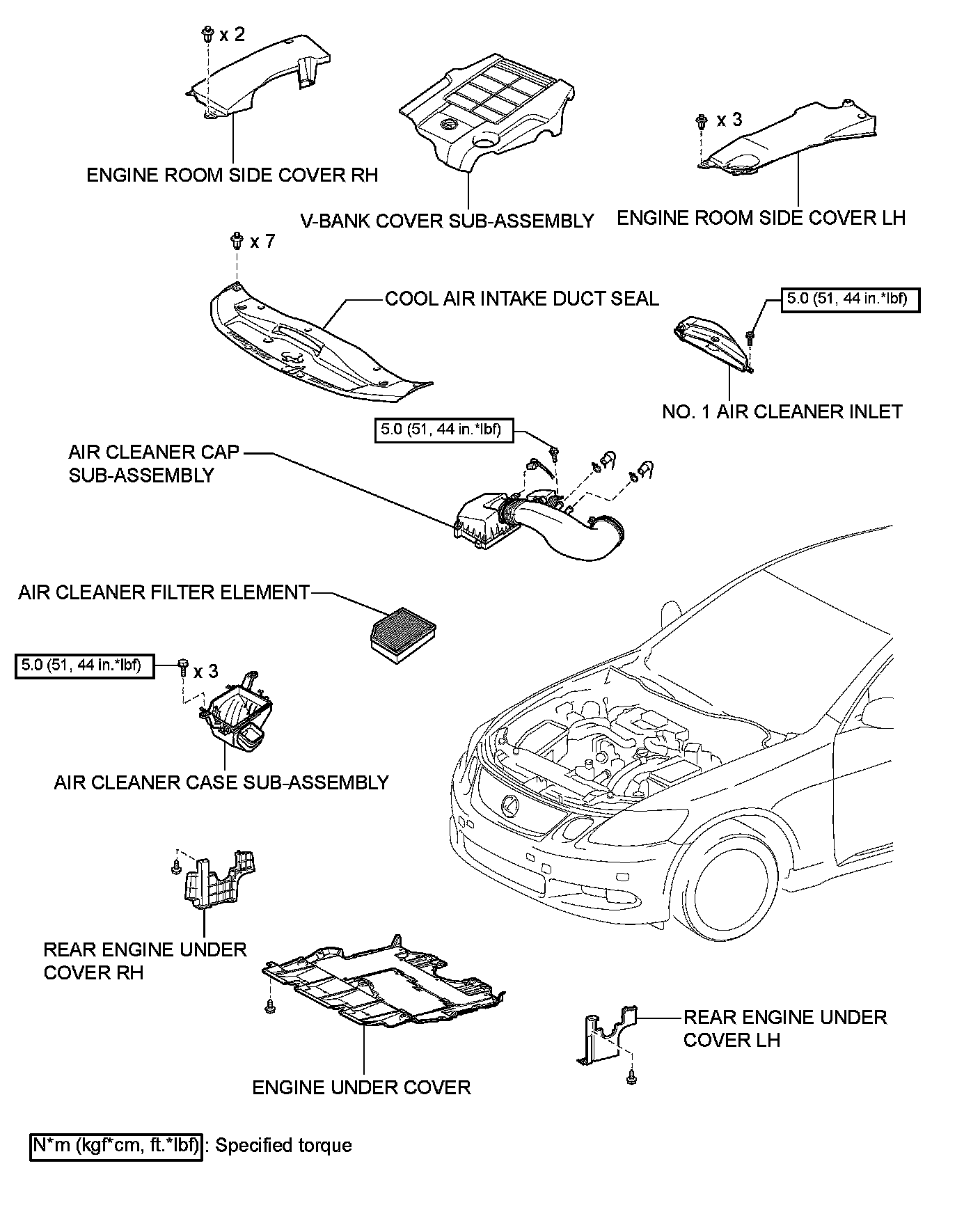 x 2

ENGINE ROOM SIDE COVER RH

V-BANK COVER SUB-ASSEMBLY

x 3

ENGINE ROOM SIDE COVER LH

x 7

COOL AIR INTAKE DUCT SEAL

5.0 (51, 44 in.*lbf)

NO. 1 AIR CLEANER INLET

5.0 (51, 44 in.*lbf)

AIR CLEANER CAP SUB-ASSEMBLY

AIR CLEANER FILTER ELEMENT

5.0 (51, 44 in.*lbf)

x 3

AIR CLEANER CASE SUB-ASSEMBLY

REAR ENGINE UNDER COVER RH

ENGINE UNDER COVER

REAR ENGINE UNDER COVER LH

N*m (kgf*cm, ft.*lbf) : Specified torque