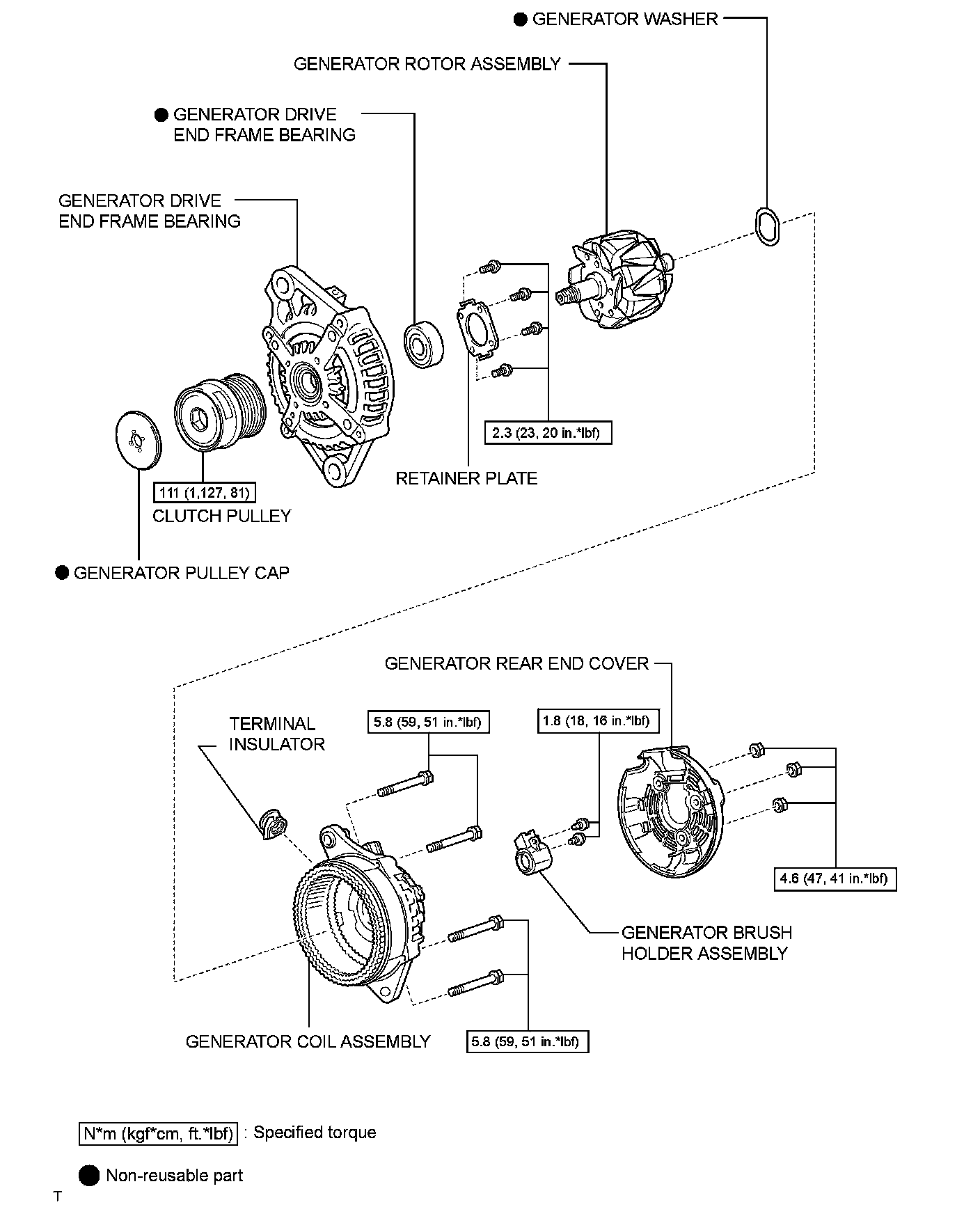 ● GENERATOR WASHER

GENERATOR ROTOR ASSEMBLY

● GENERATOR DRIVE END FRAME BEARING

GENERATOR DRIVE END FRAME BEARING

2.3 (23, 20 in.*lbf)

RETAINER PLATE

111 (1,127, 81)

CLUTCH PULLEY

● GENERATOR PULLEY CAP

GENERATOR REAR END COVER

TERMINAL INSULATOR

5.8 (59, 51 in.*lbf)

1.8 (18, 16 in.*lbf)

4.6 (47, 41 in.*lbf)

GENERATOR BRUSH HOLDER ASSEMBLY

GENERATOR COIL ASSEMBLY

5.8 (59, 51 in.*lbf)

N*m (kgf*cm, ft.*lbf) : Specified torque

● Non-reusable part

T